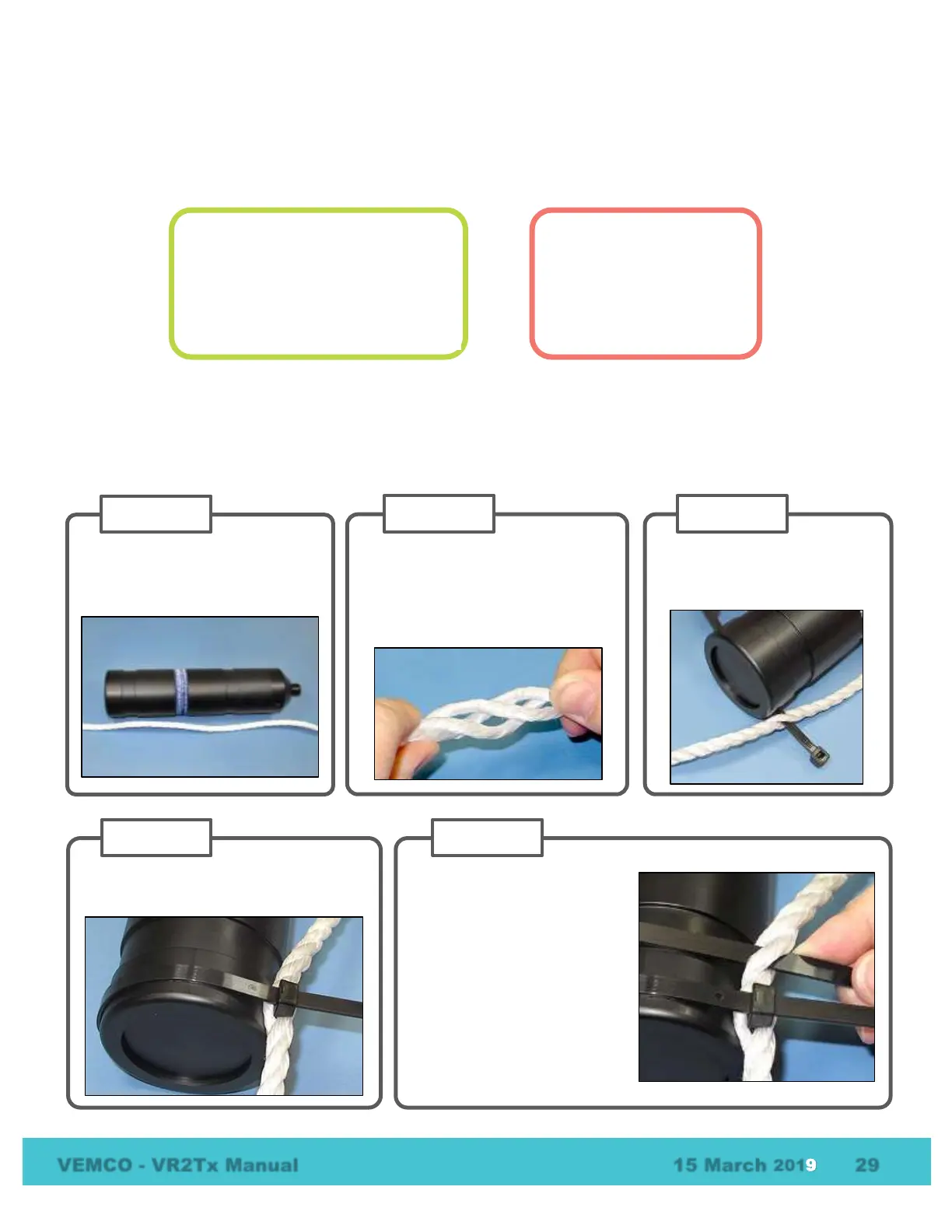 VEMCO - VR2Tx Manual

15 March 2019

29