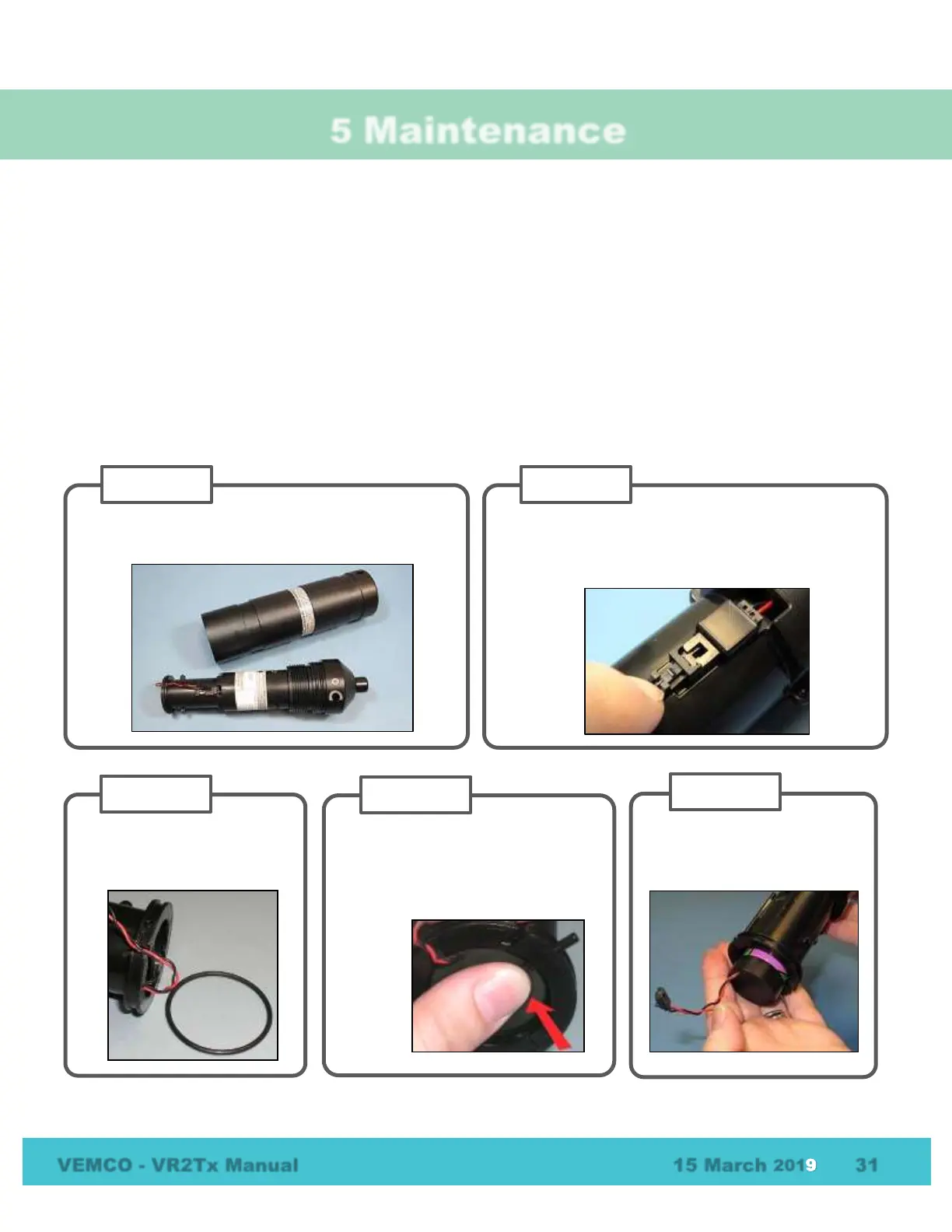 5 Maintenance

VEMCO - VR2Tx Manual

15 March 2019

31