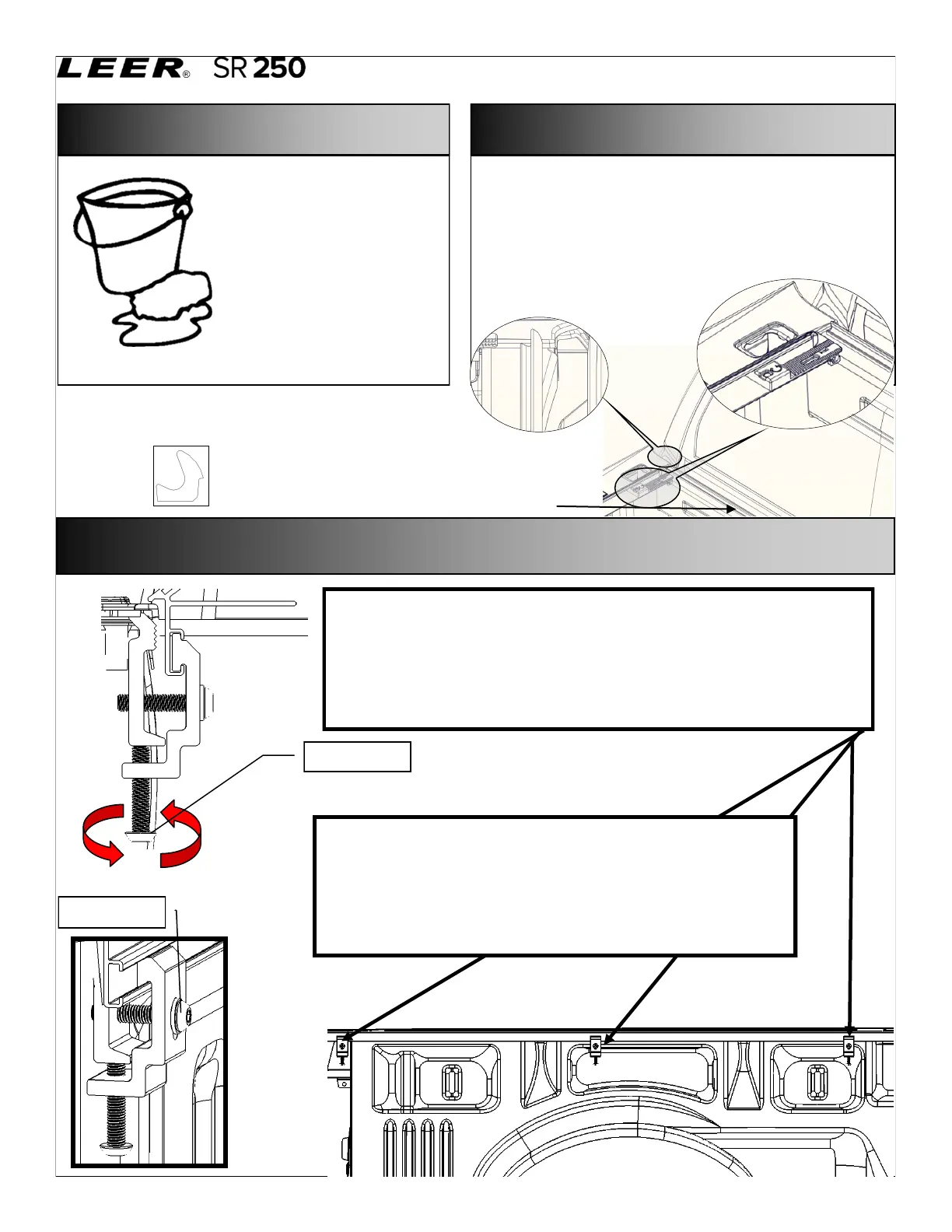 LEER® SR 250