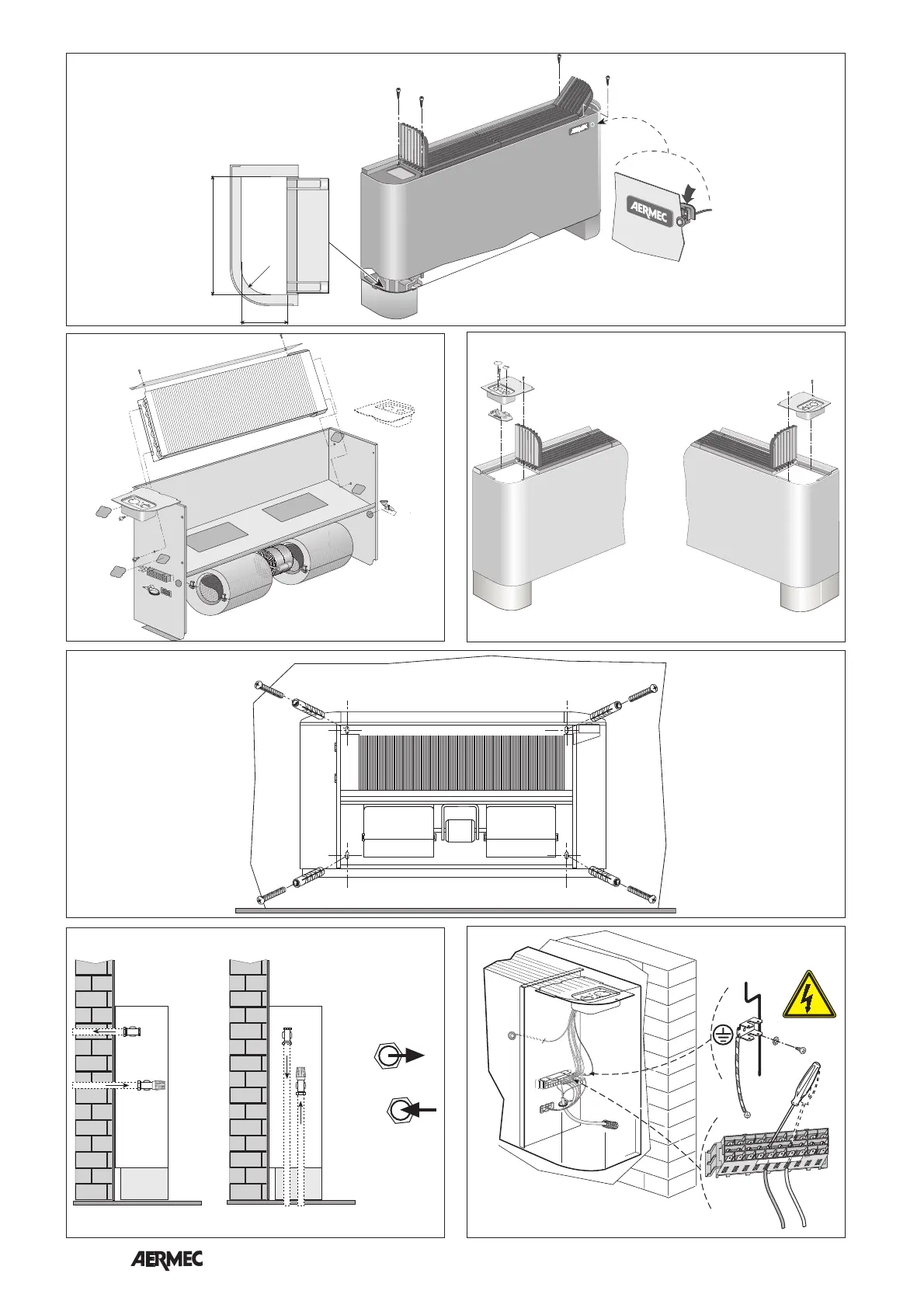 AERMEC

AERMEC

AERMEC