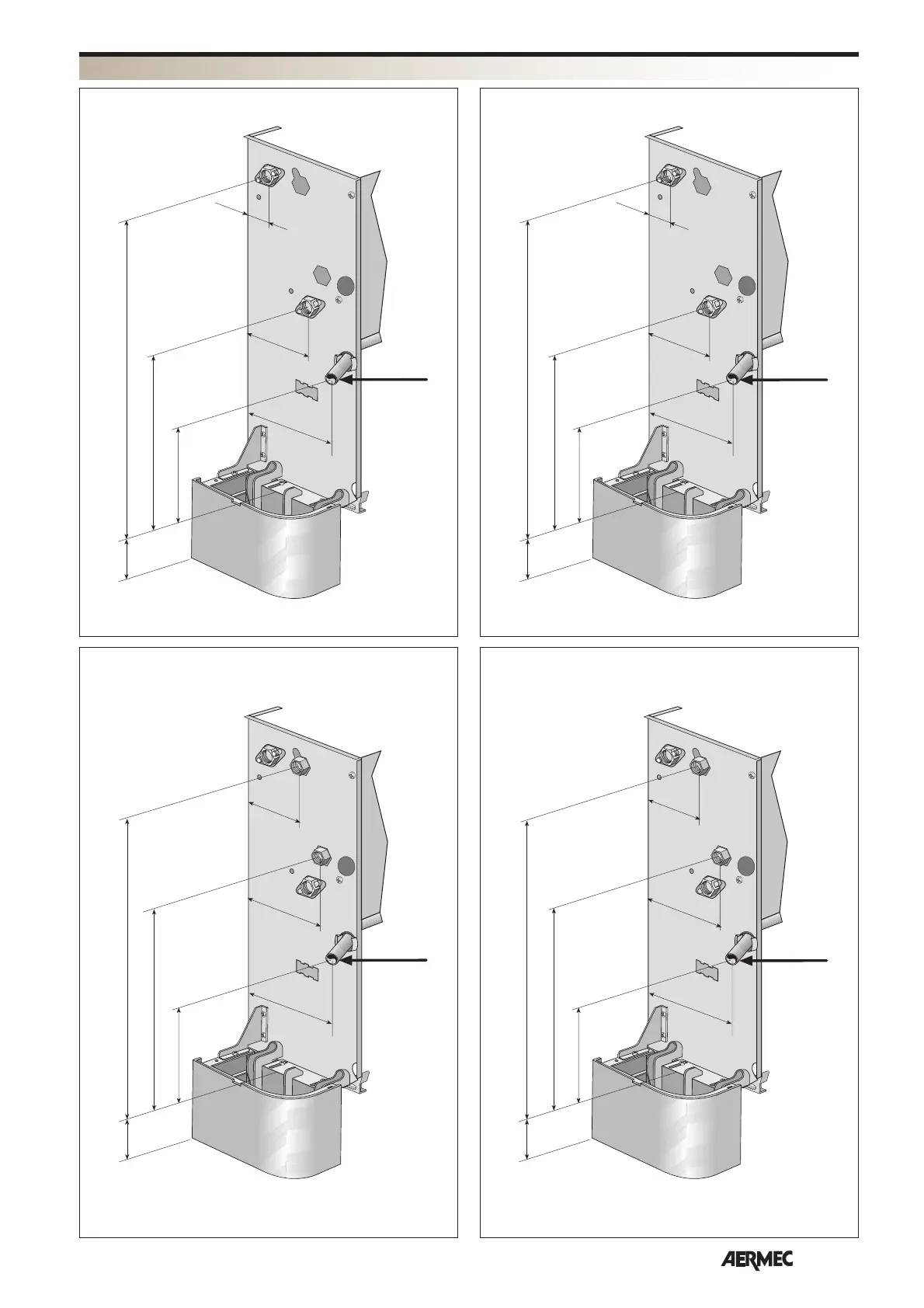 AERMEC