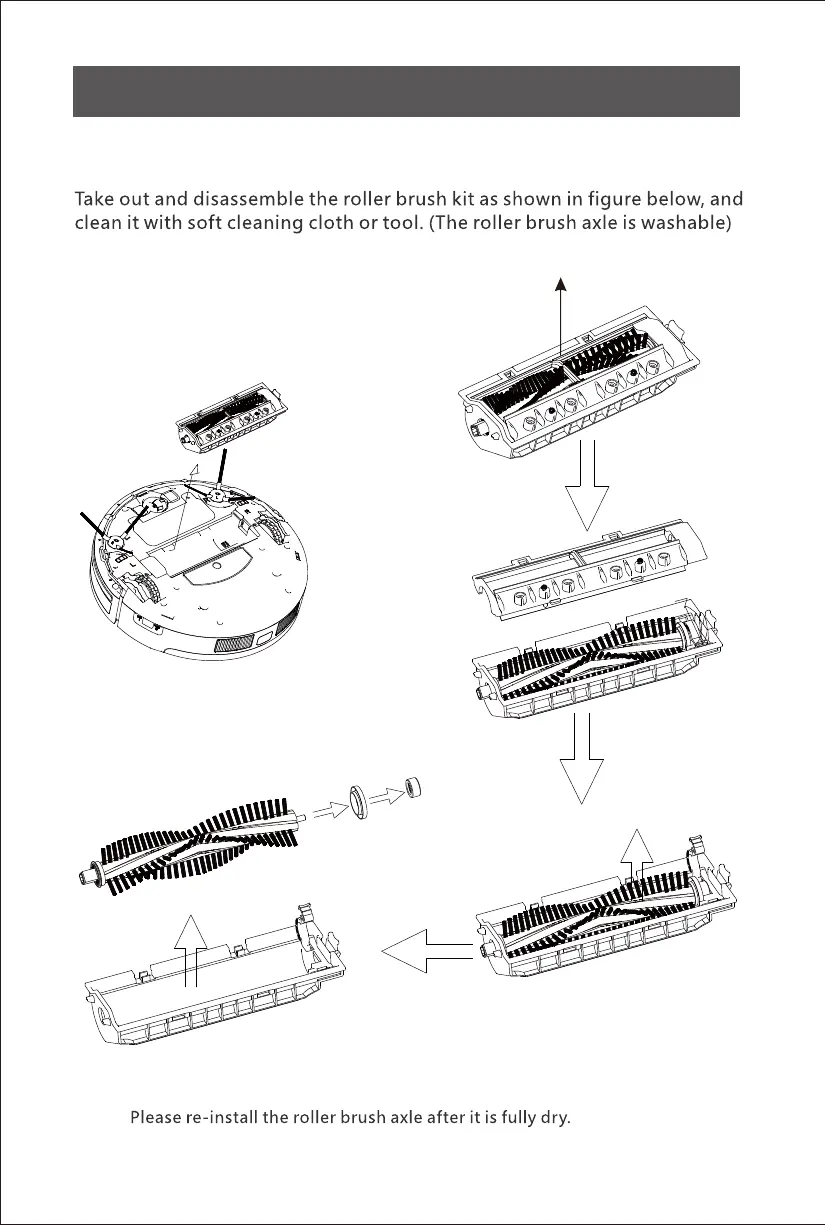 Take out and disassemble the roller brush kit as shown in figure below, and clean it with soft cleaning cloth or tool. (The roller brush axle is washable)

Please re-install the roller brush axle after it is fully dry.