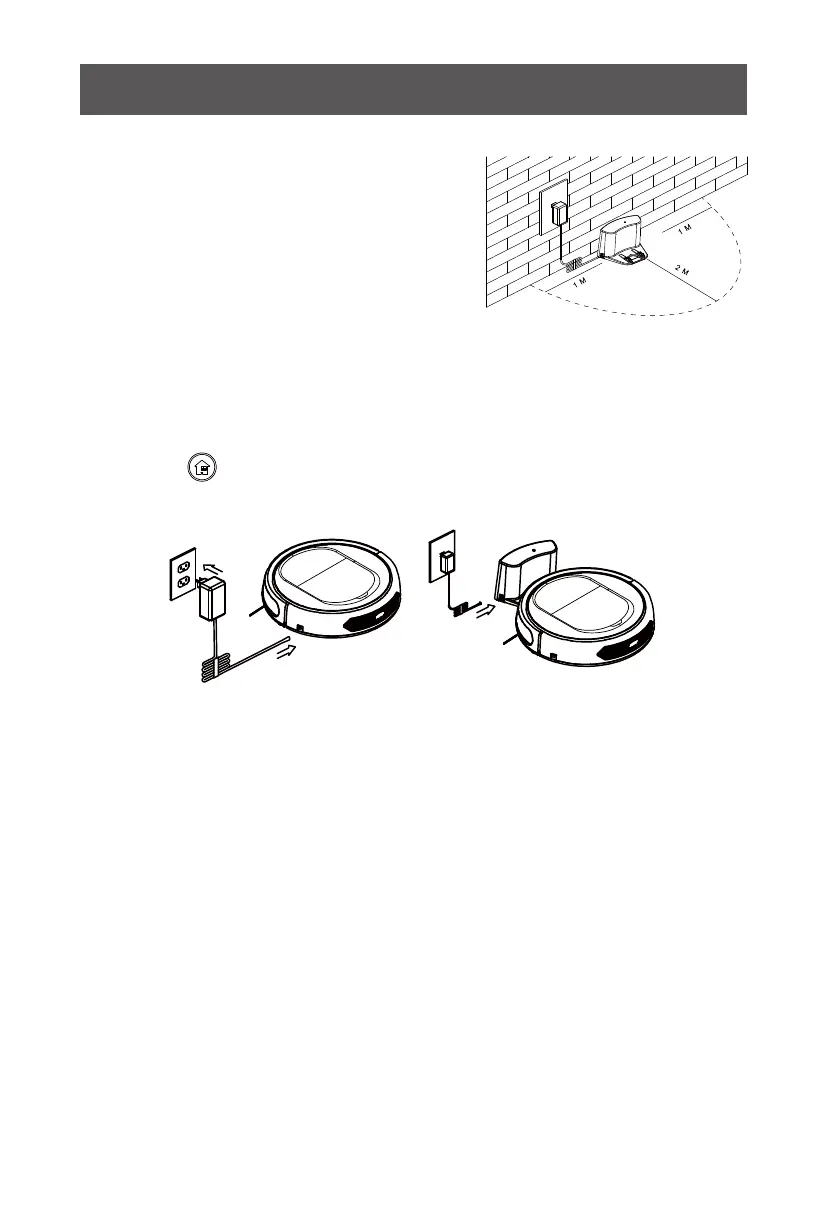 1 M

1 M

2 M