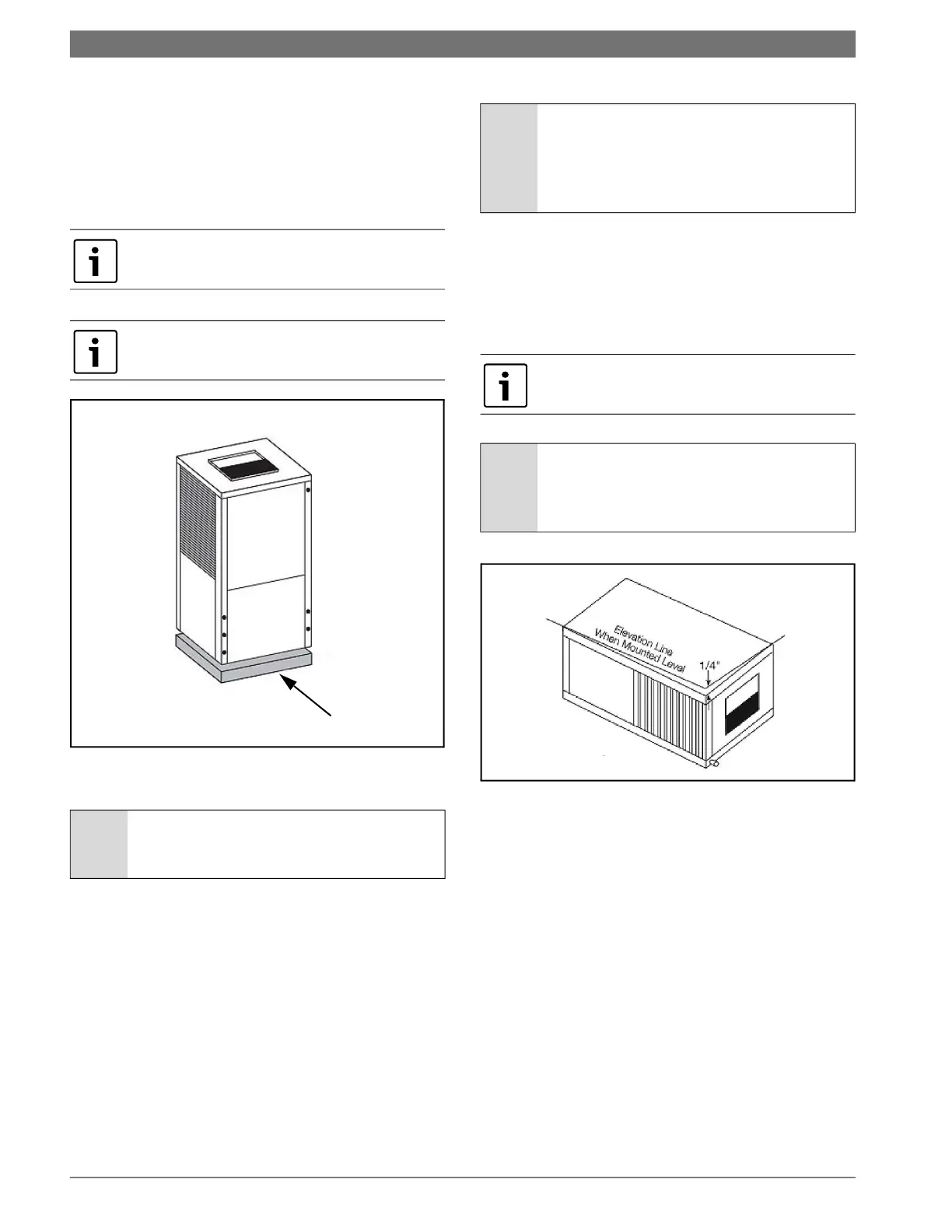 Elevation Line
When Mounted Level
1/4"