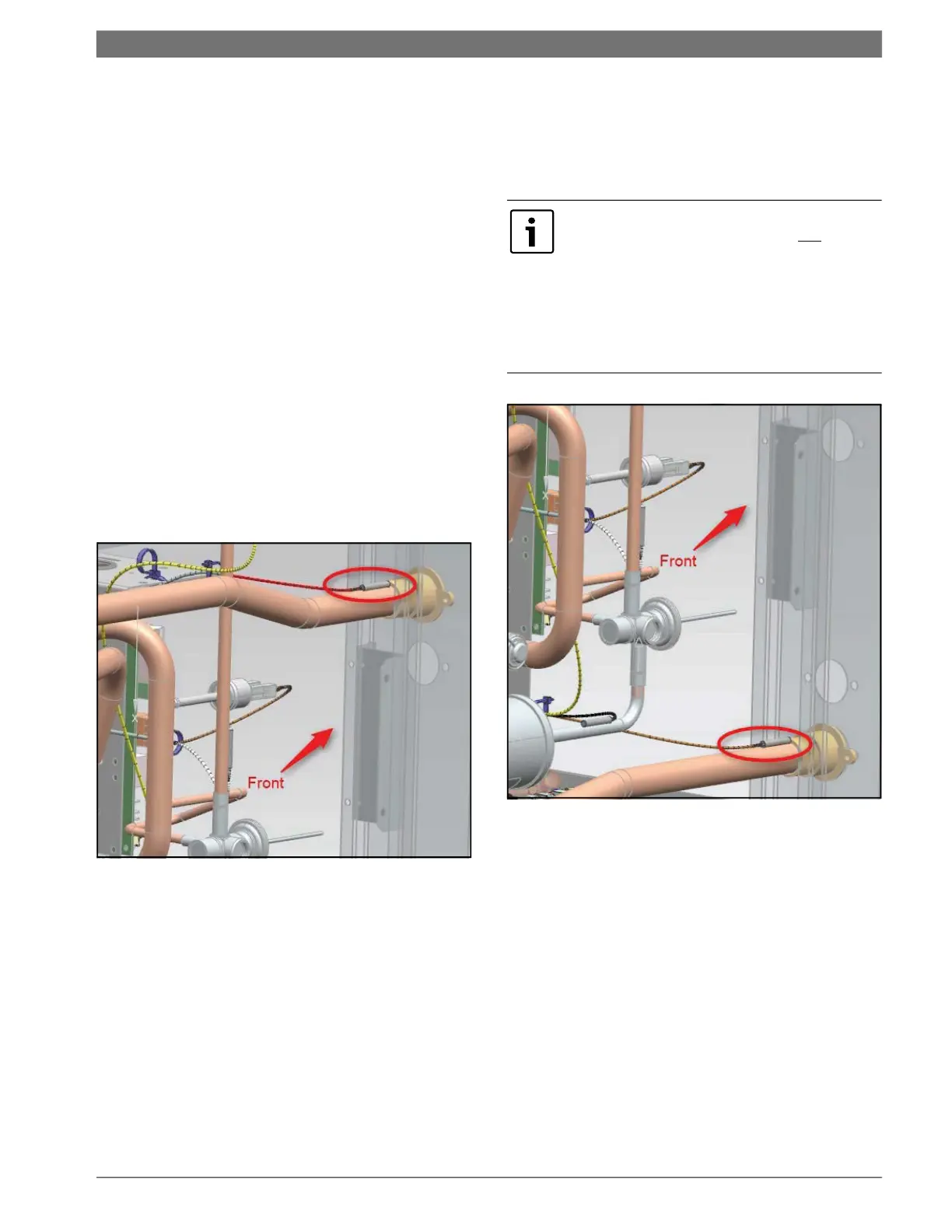 Front

Front