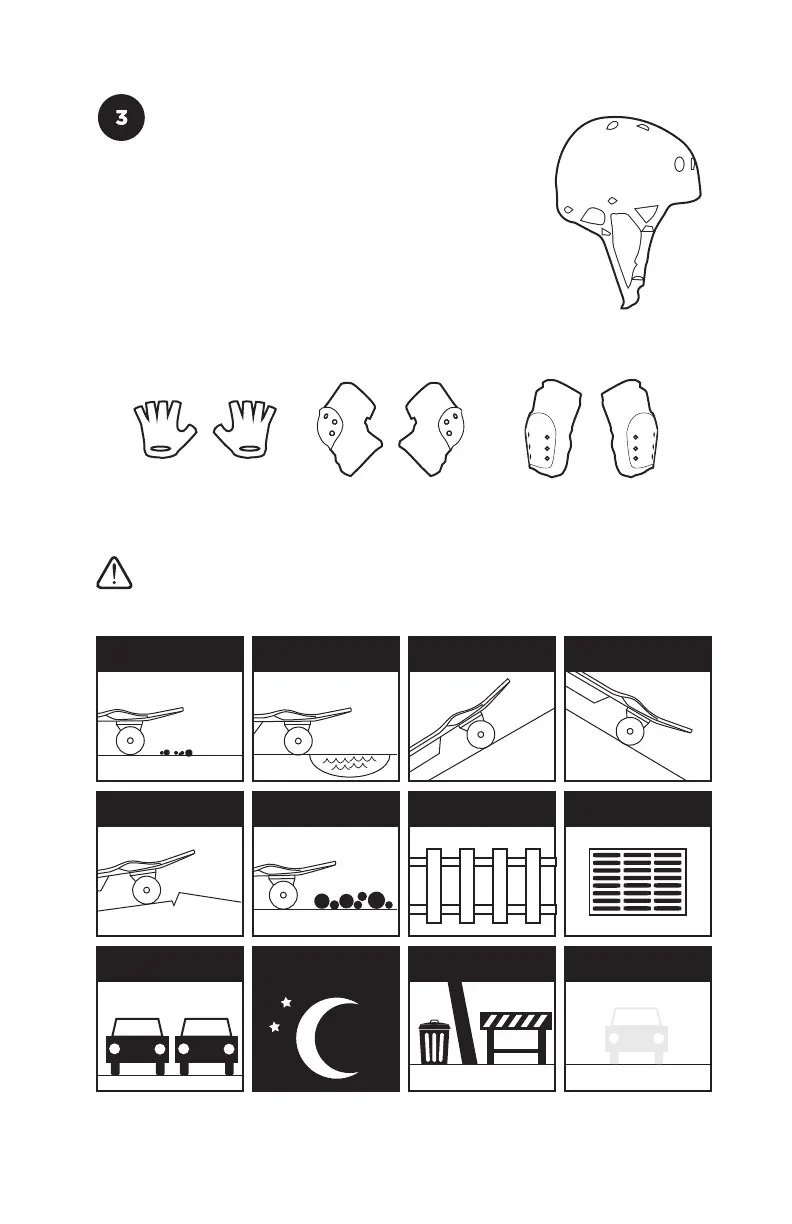 3