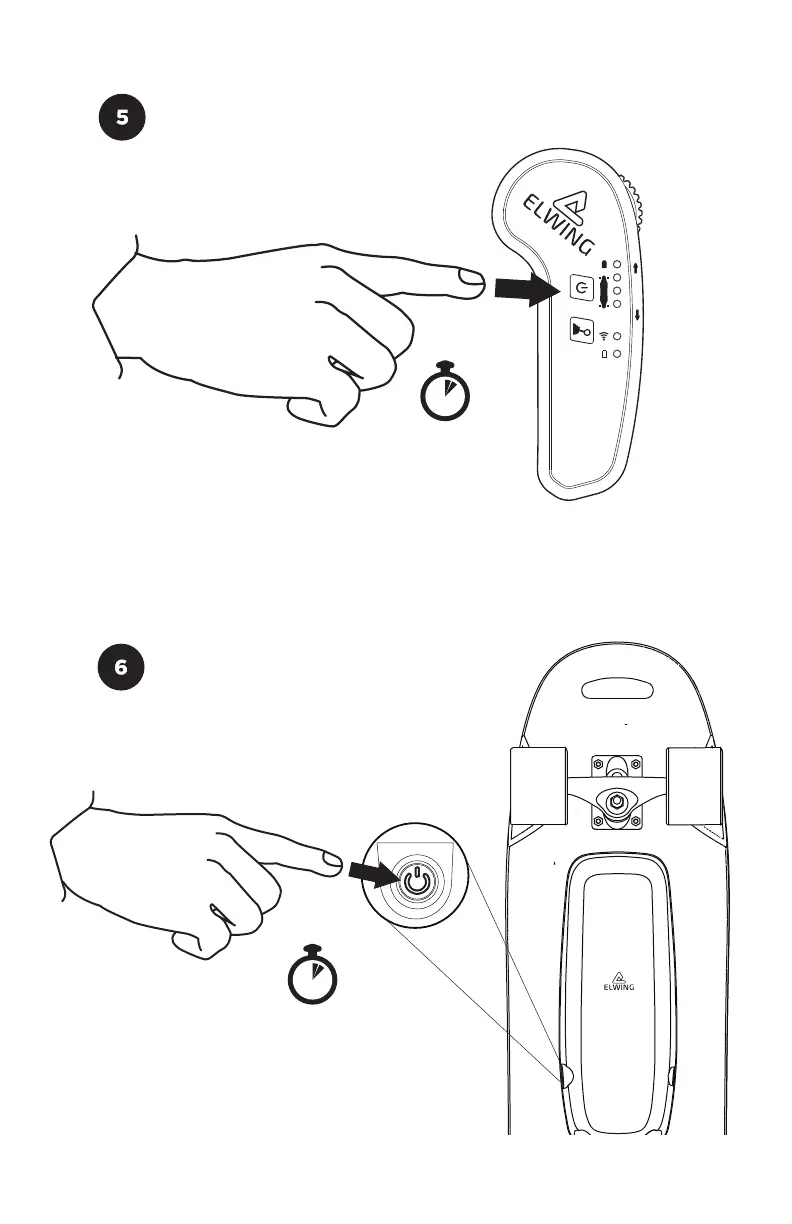 5

ELWING

6

ELWING