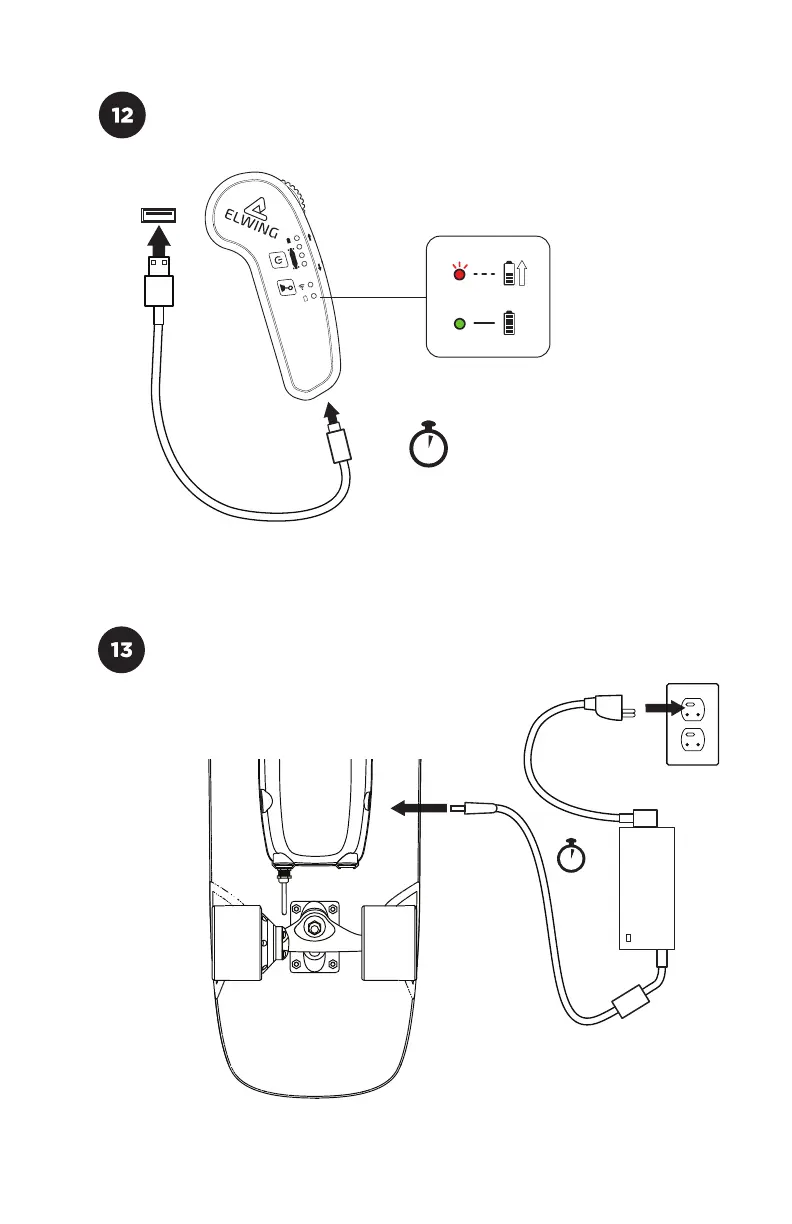 12

ELWING

13