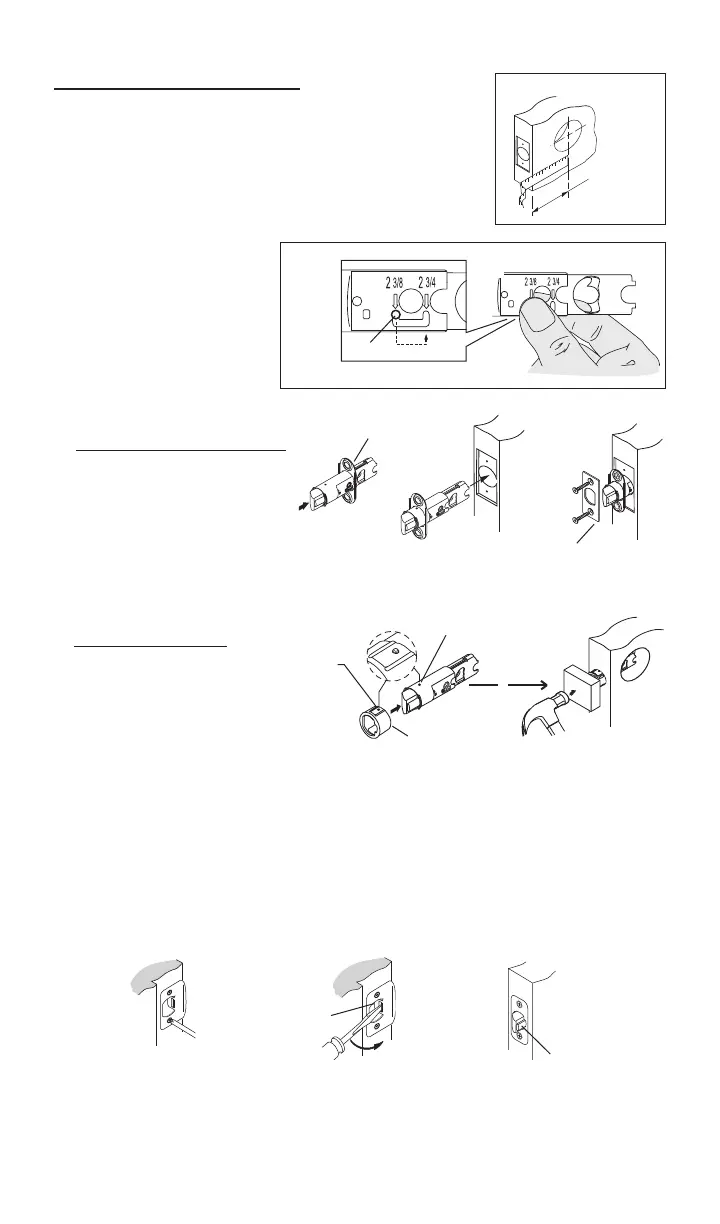 2 3/8 2 3/4

2 3/8 2 3/4