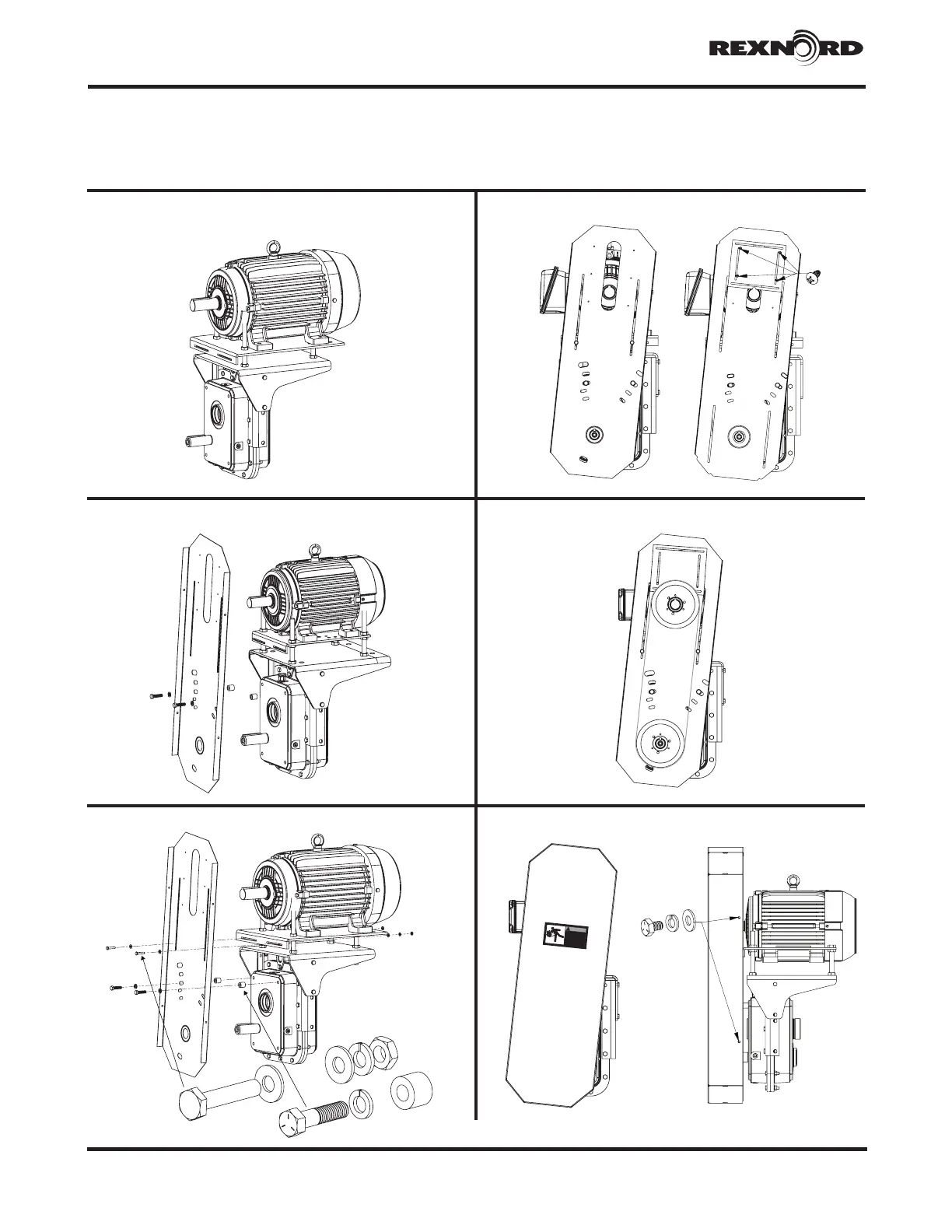 REXNORD