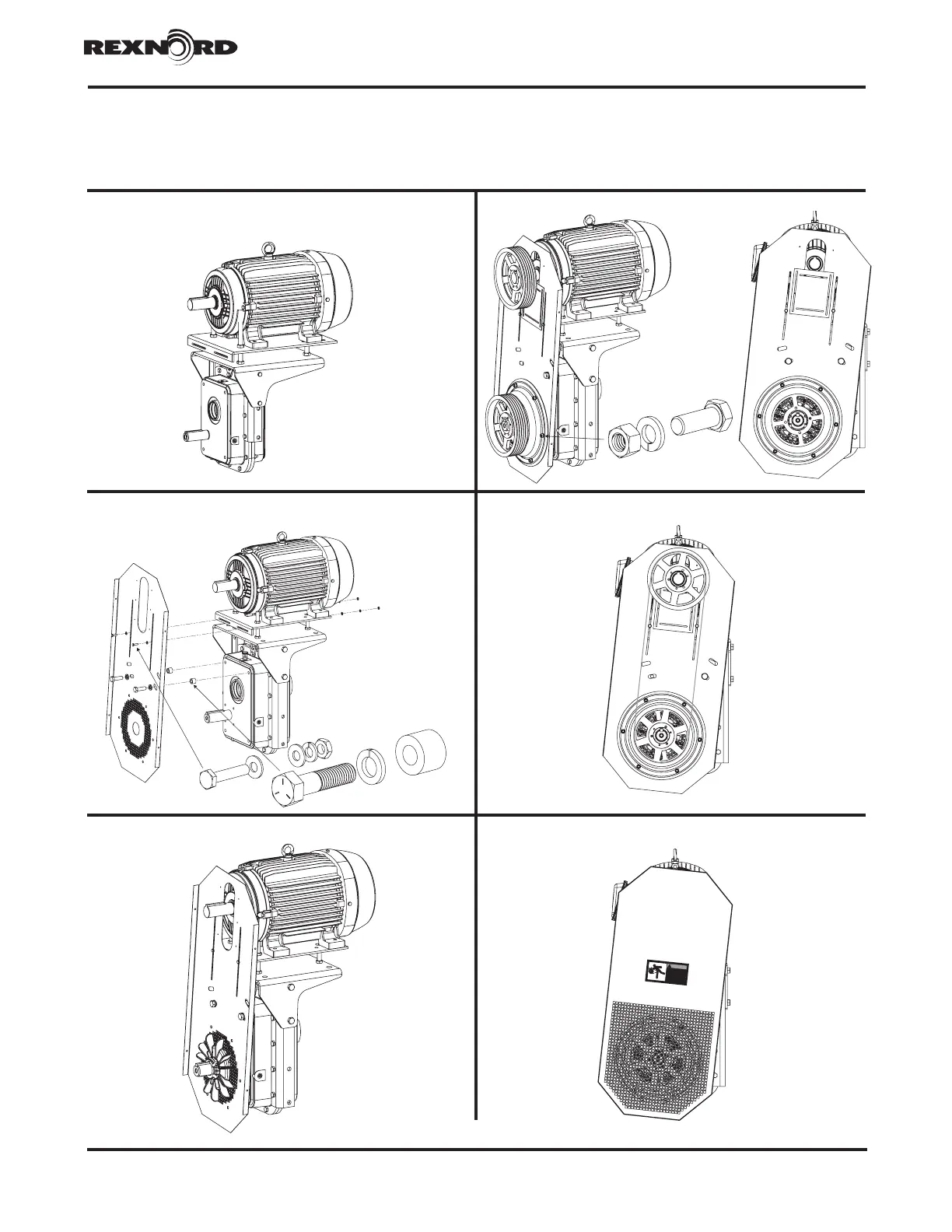 REXNORD