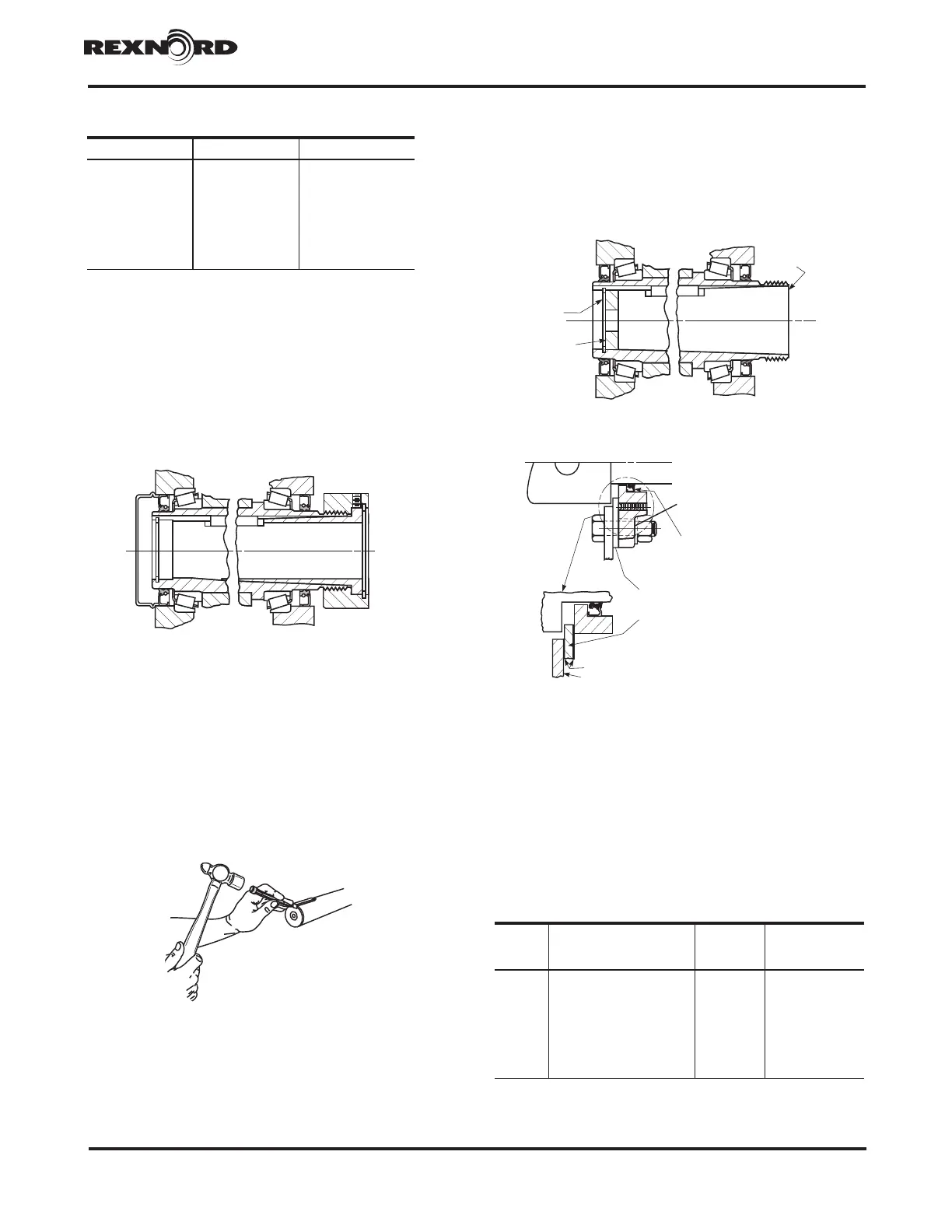 REXNORD