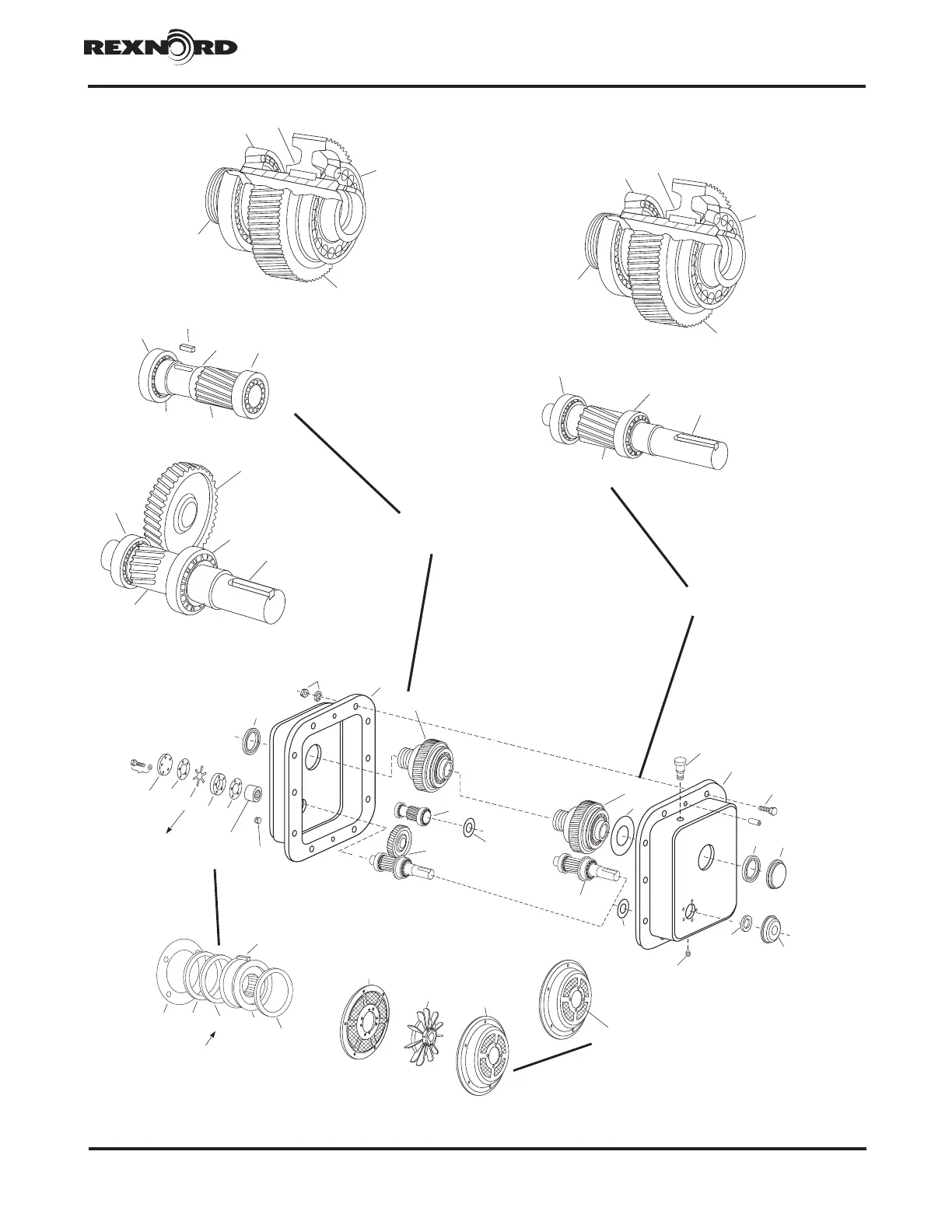 REXNORD