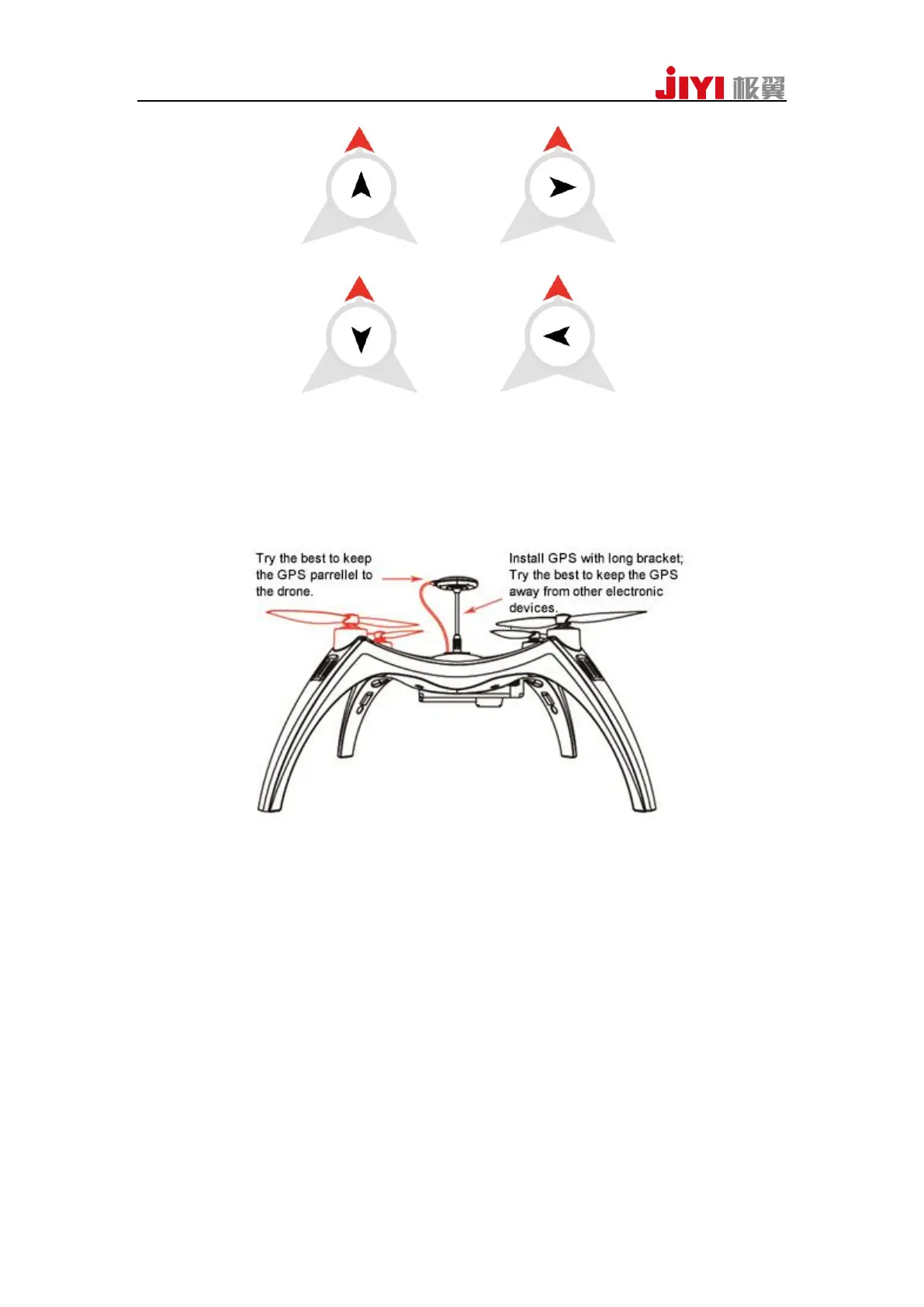 JIYI 极翼

Try the best to keep the GPS parrellel to the drone.

Install GPS with long bracket; Try the best to keep the GPS away from other electronic devices.