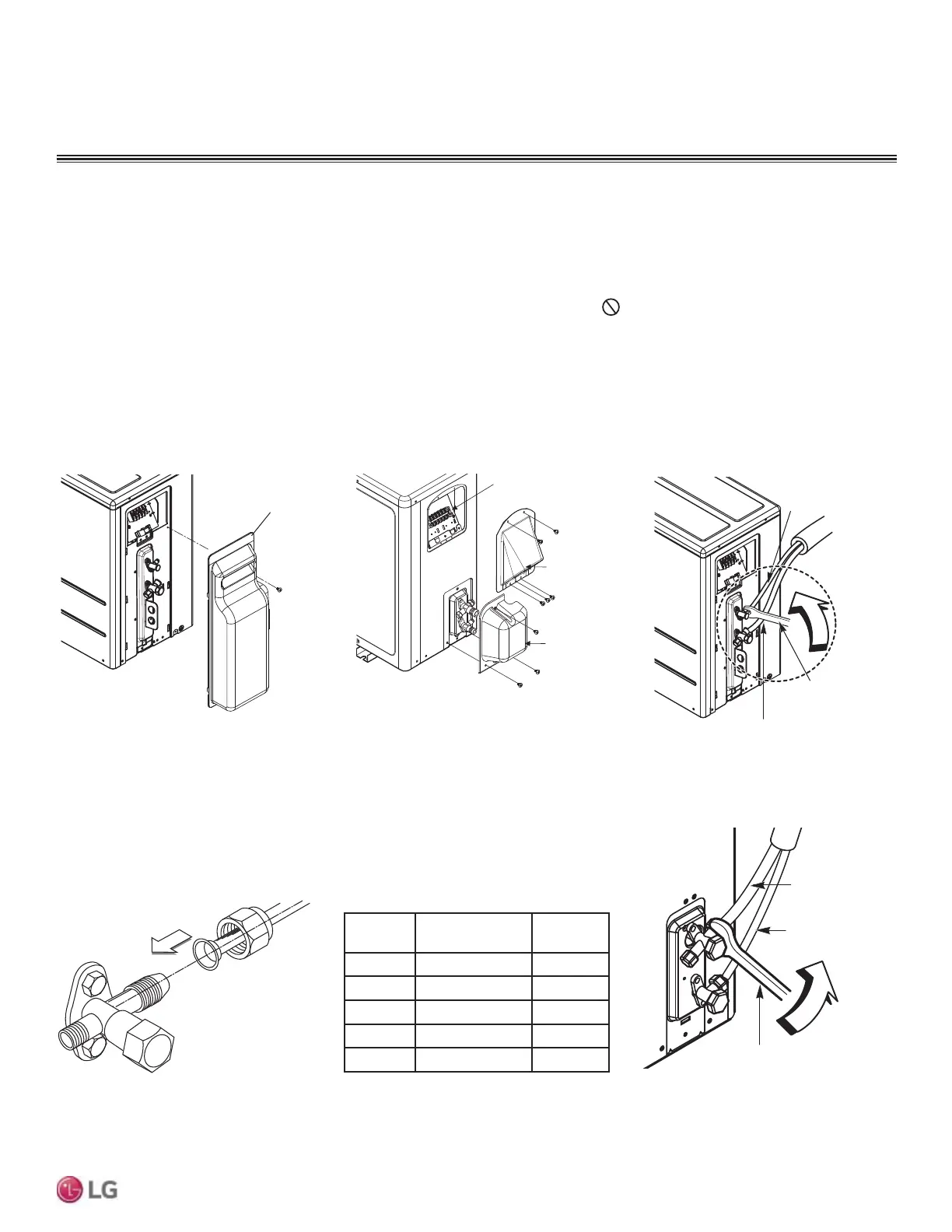 LG