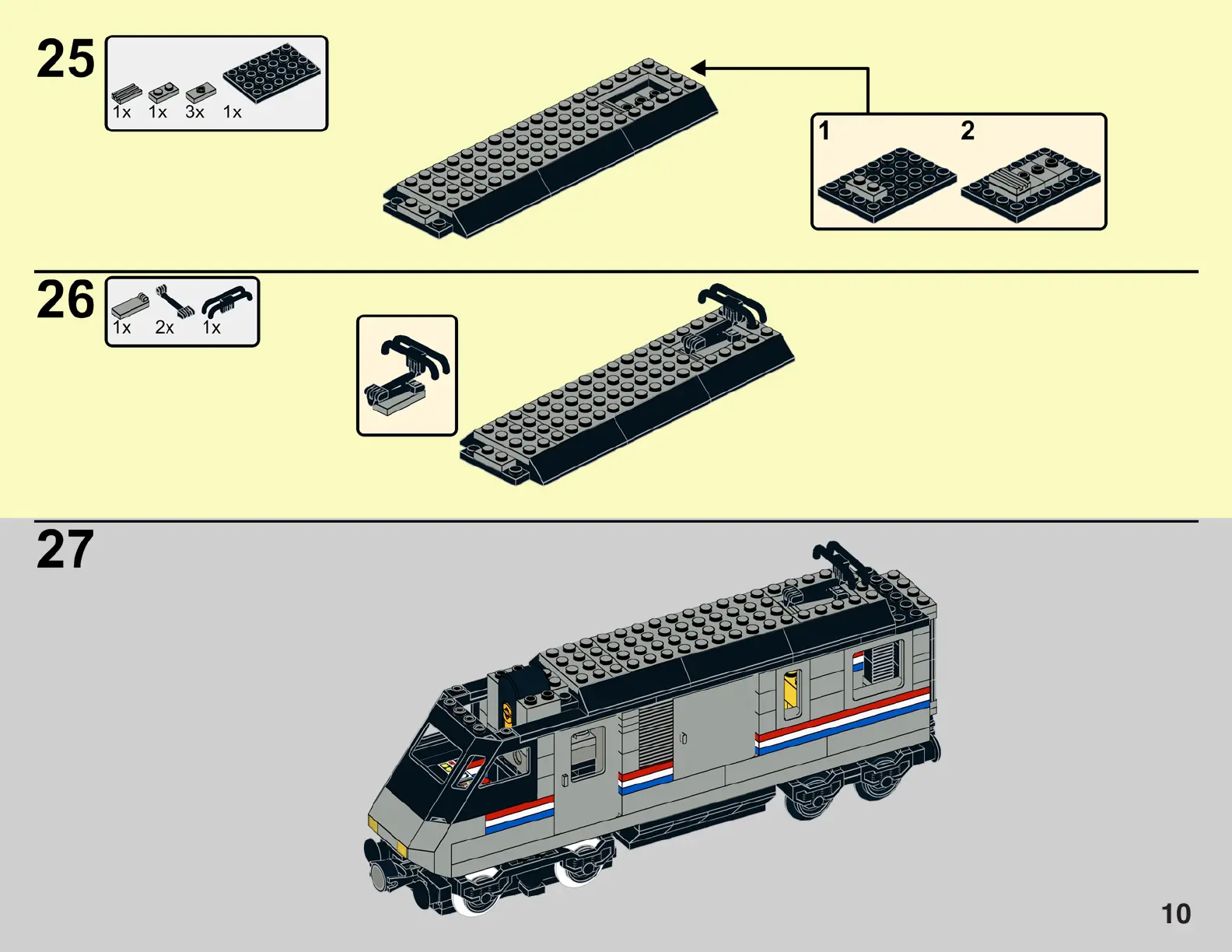 25

1x 1x 3x 1x

1 2

26

1x 2x 1x

27

10