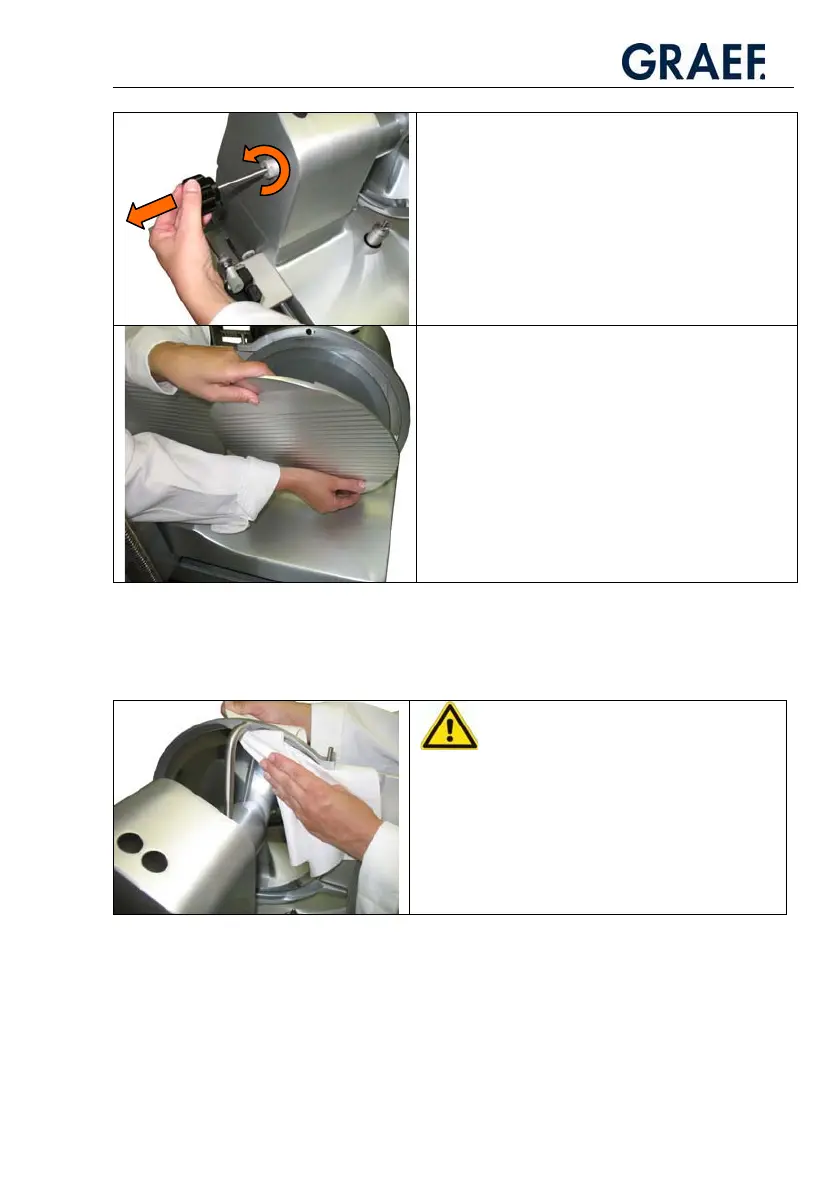 GRAEF.