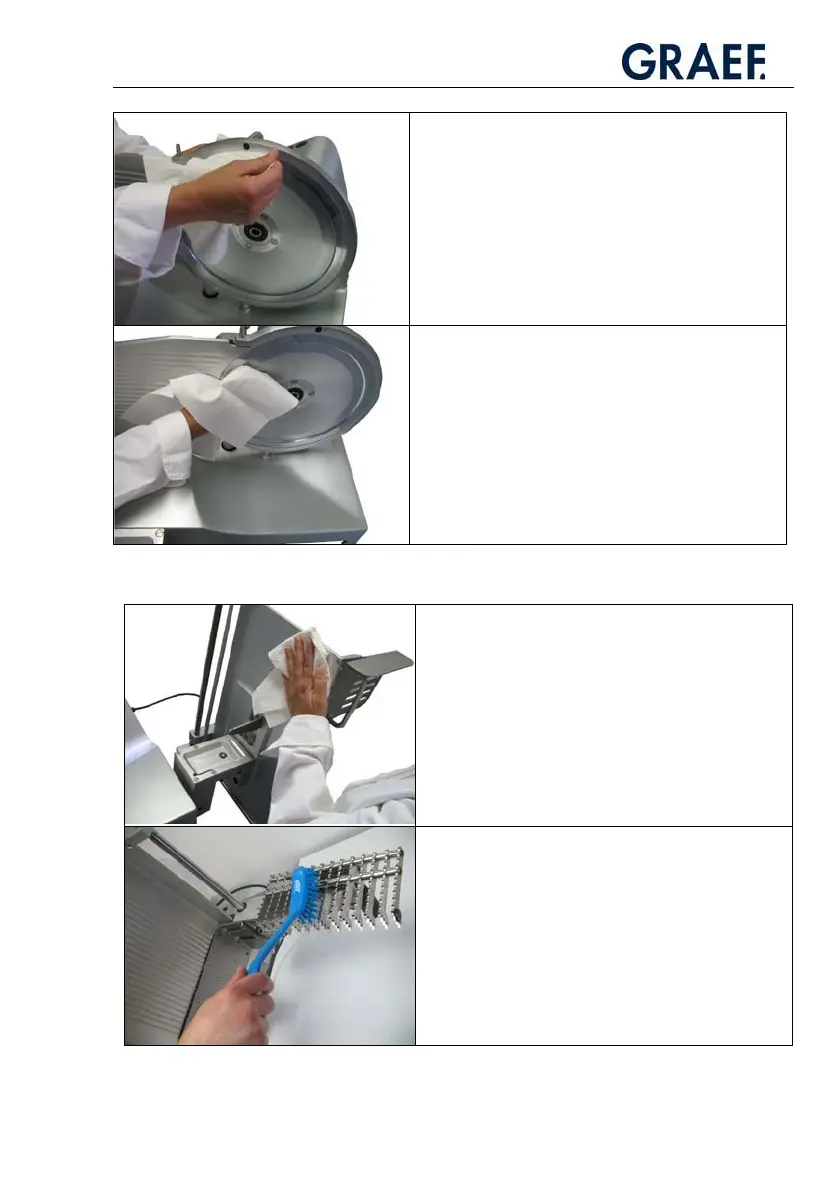 GRAEF.