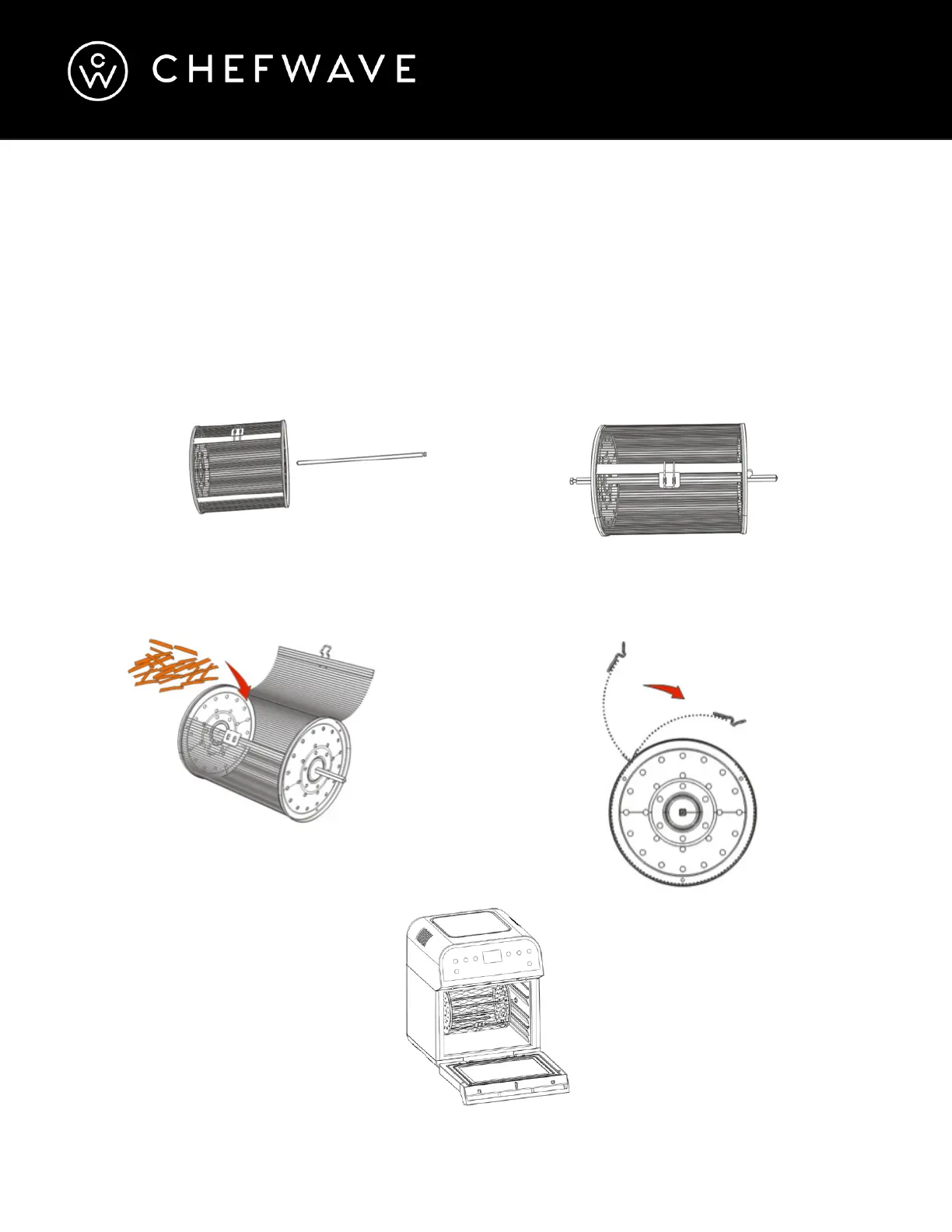 CW CHEFWAVE