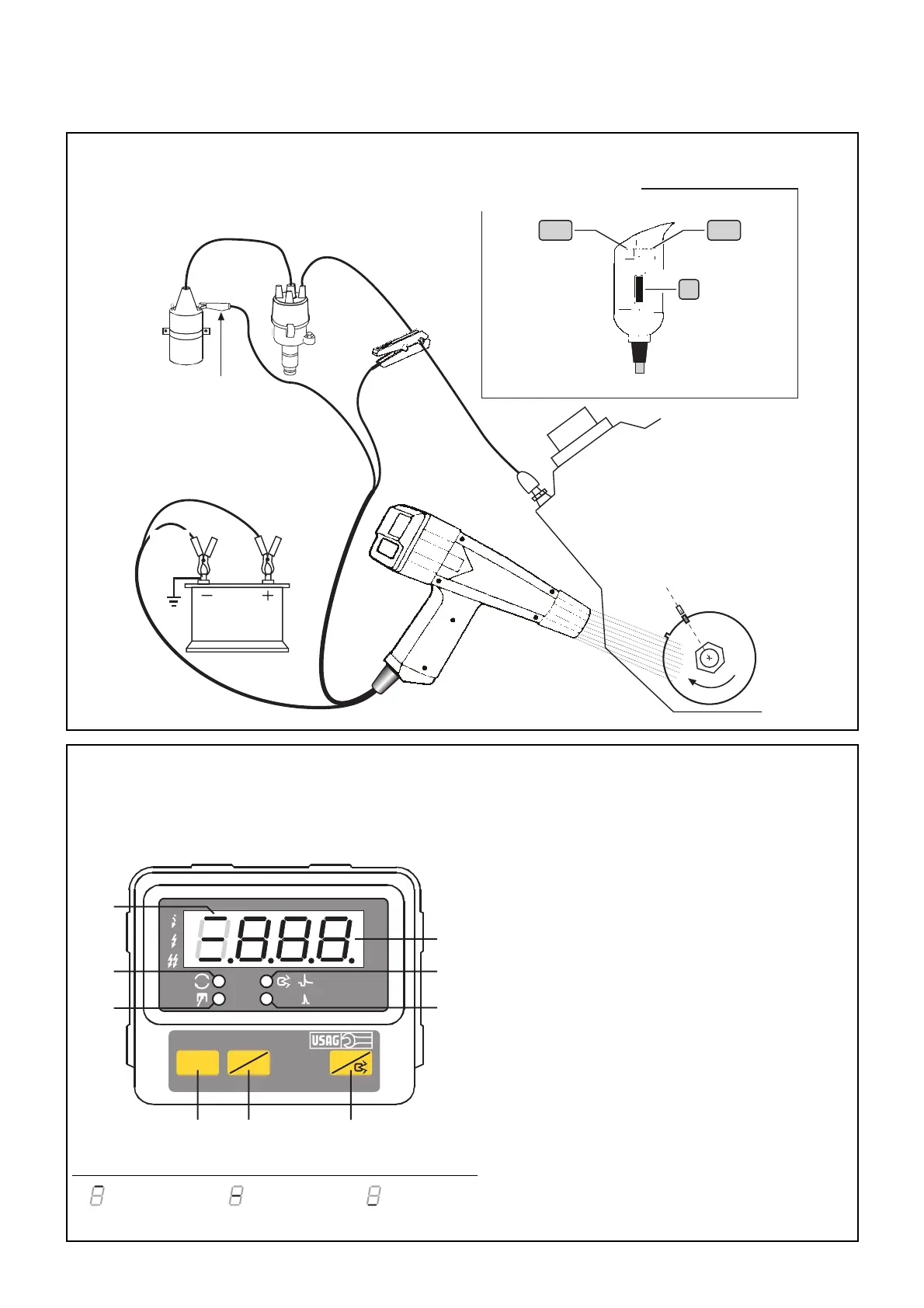 USAG