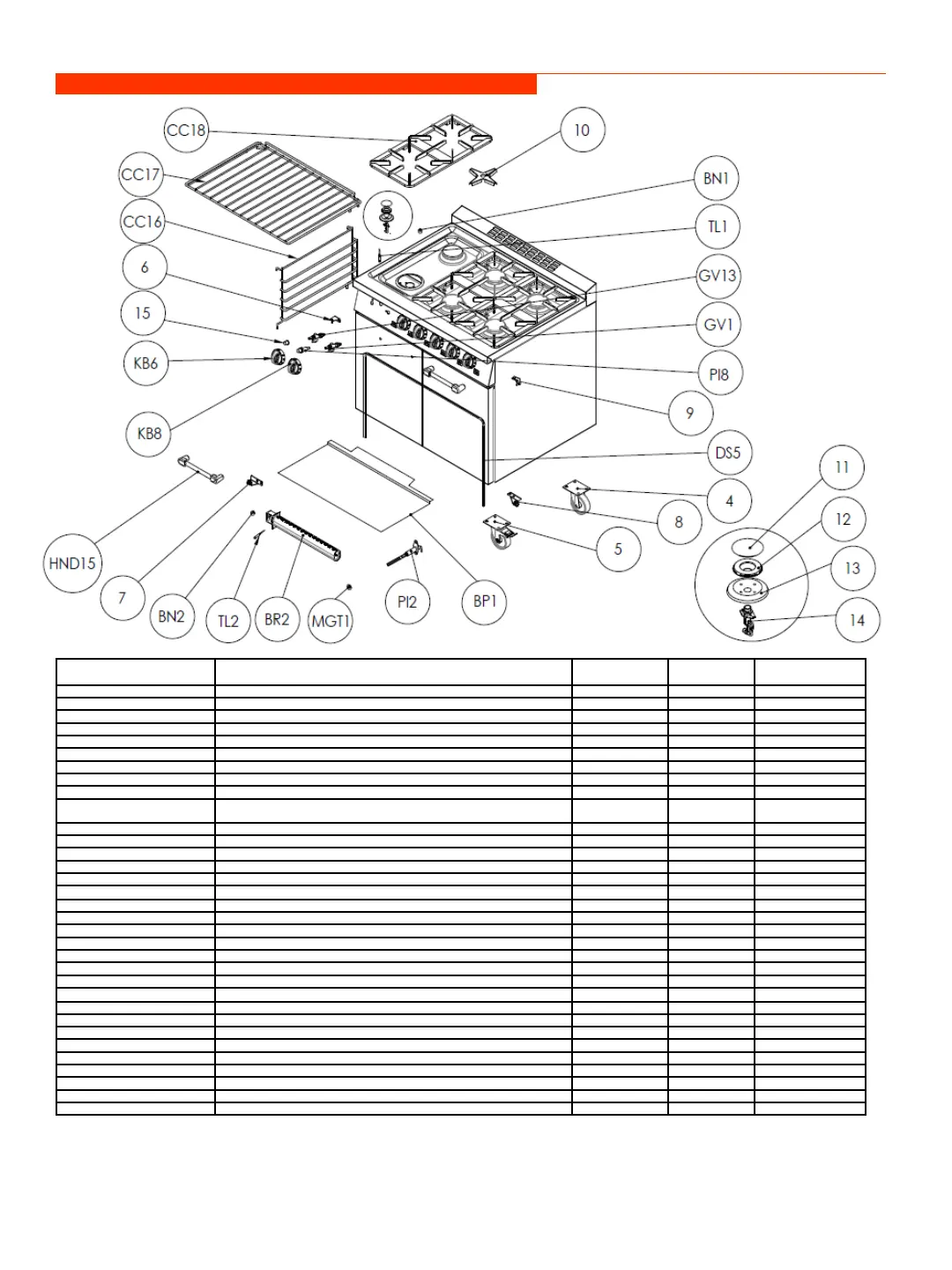 CC18
10
CC17
BN1
CC16
TL1
6
GV13
15
GV1
KB6
PI8
9
KB8
DS5
11
4
12
8
5
13
HND15
14
7
BN2
TL2
BR2
MGT1
PI2
BP1