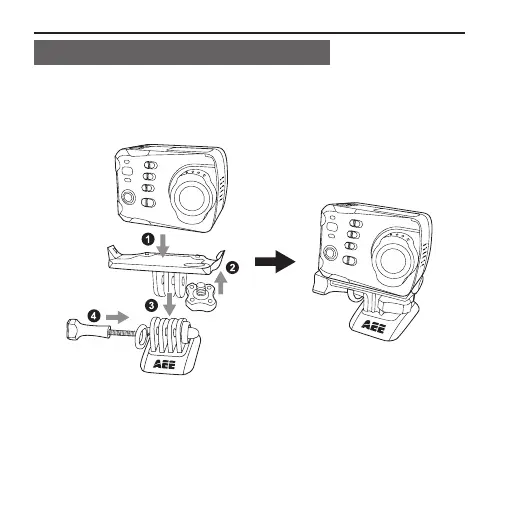 1
2
3
4
AEE
AEE