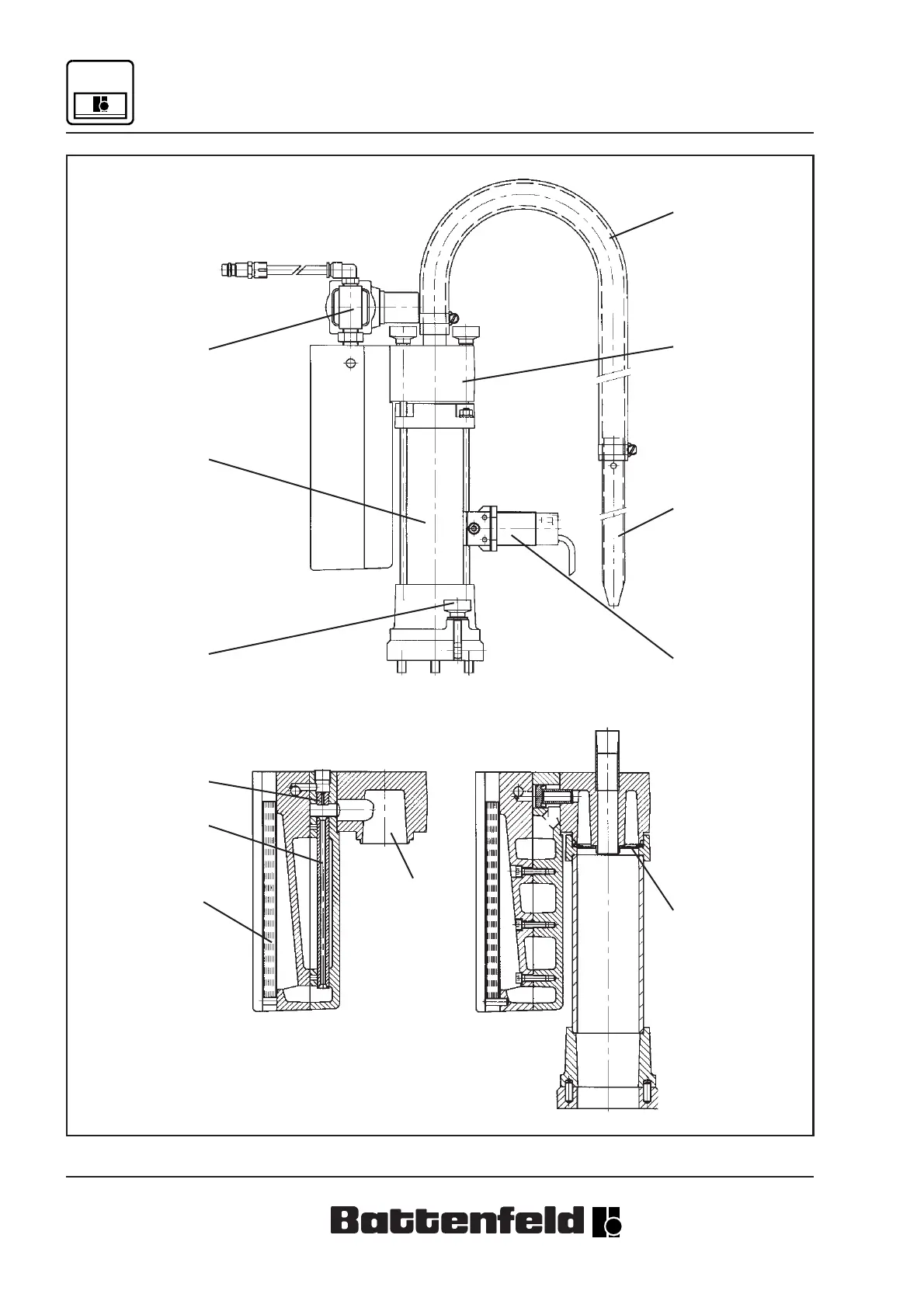 Battenfeld