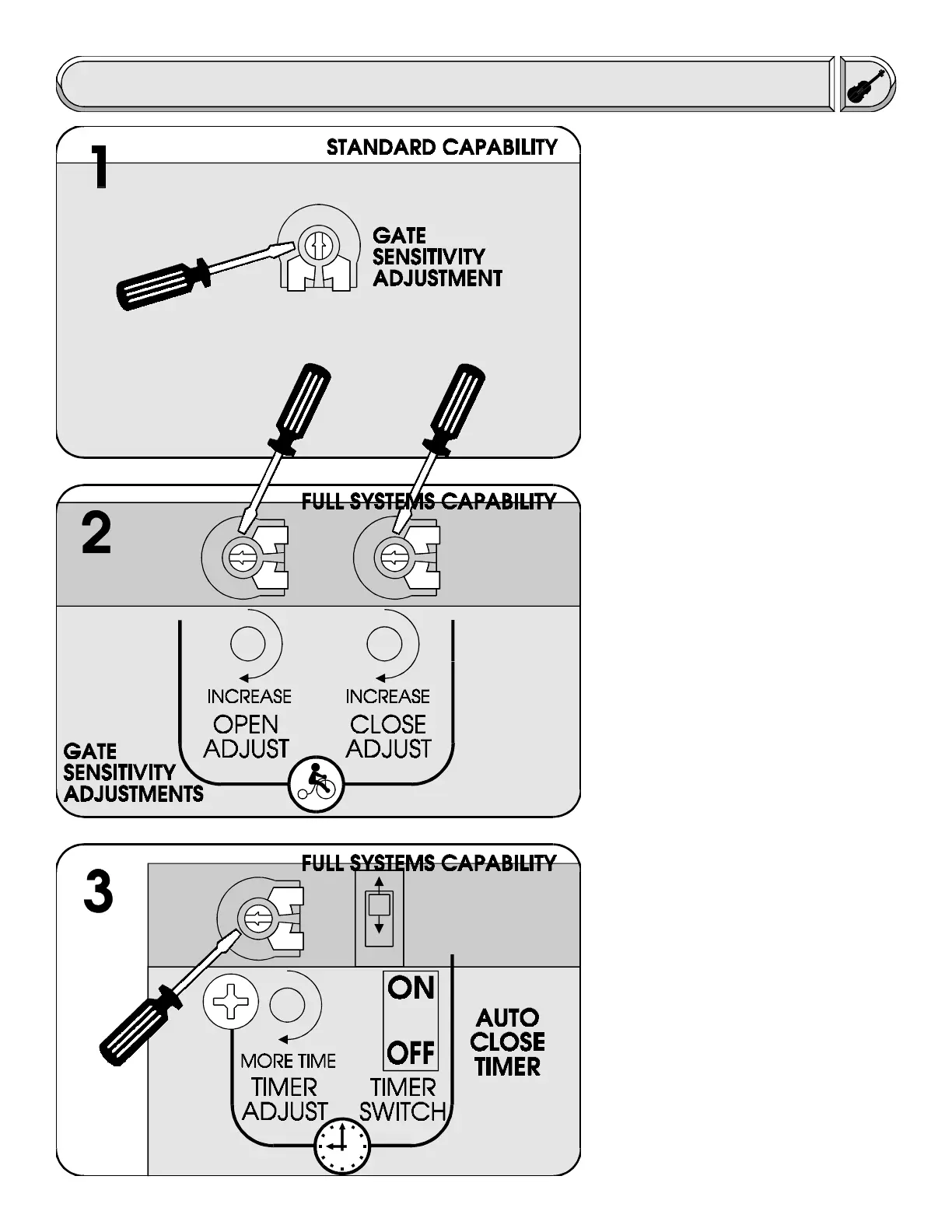 1

STANDARD CAPABILITY

GATE SENSITIVITY ADJUSTMENT

2

FULL SYSTEMS CAPABILITY

INCREASE
OPEN ADJUST

INCREASE
CLOSE ADJUST

GATE SENSITIVITY ADJUSTMENTS

3

FULL SYSTEMS CAPABILITY

ON

OFF

MORE TIME
TIMER ADJUST

TIMER SWITCH

AUTO CLOSE TIMER