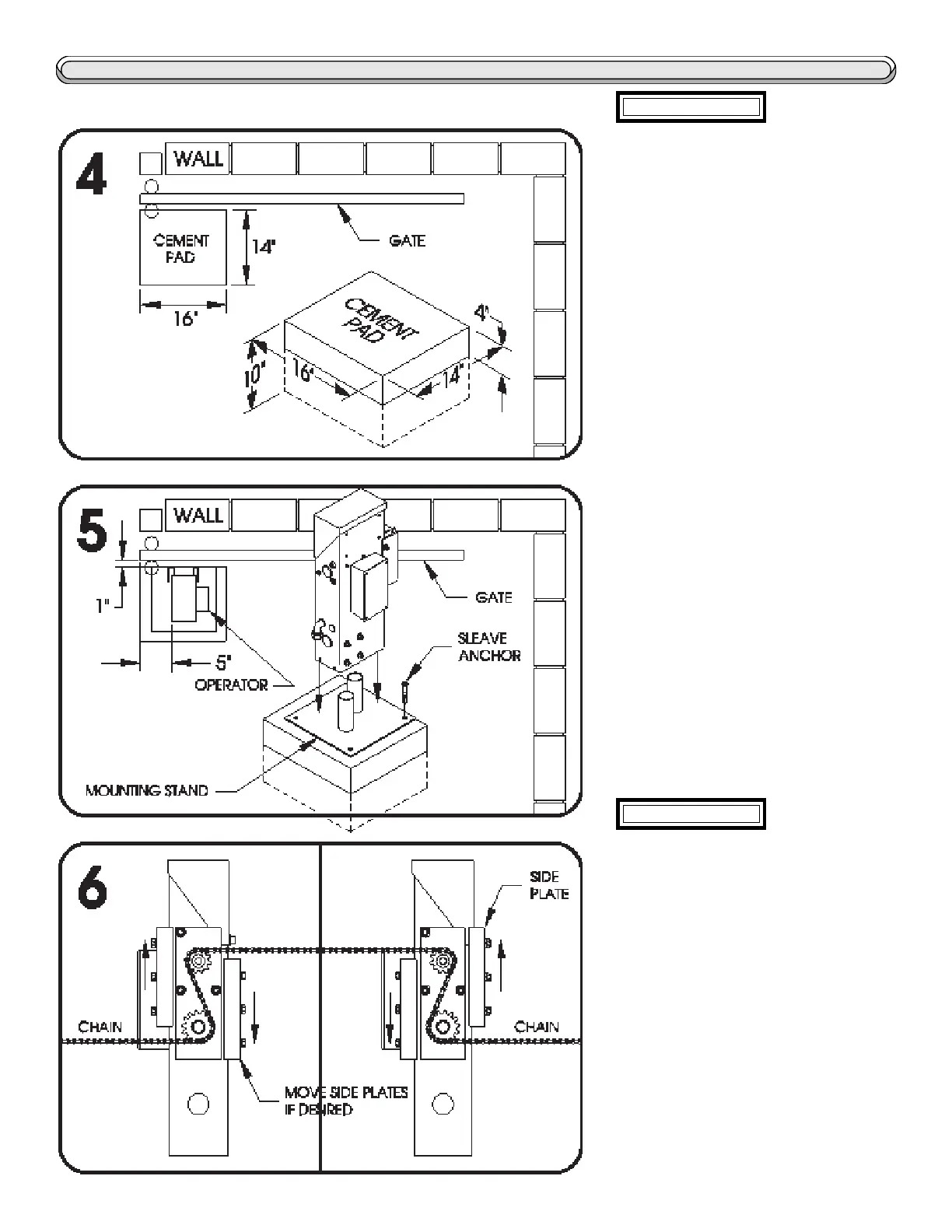 4

WALL

GATE

CEMENT PAD

14"

16"

CEMENT PAD

4"

10"

16"

14"

5

WALL

GATE

1"

5"

OPERATOR

SLEAVE ANCHOR

MOUNTING STAND

6

SIDE PLATE

CHAIN

CHAIN

MOVE SIDE PLATES IF DESIRED