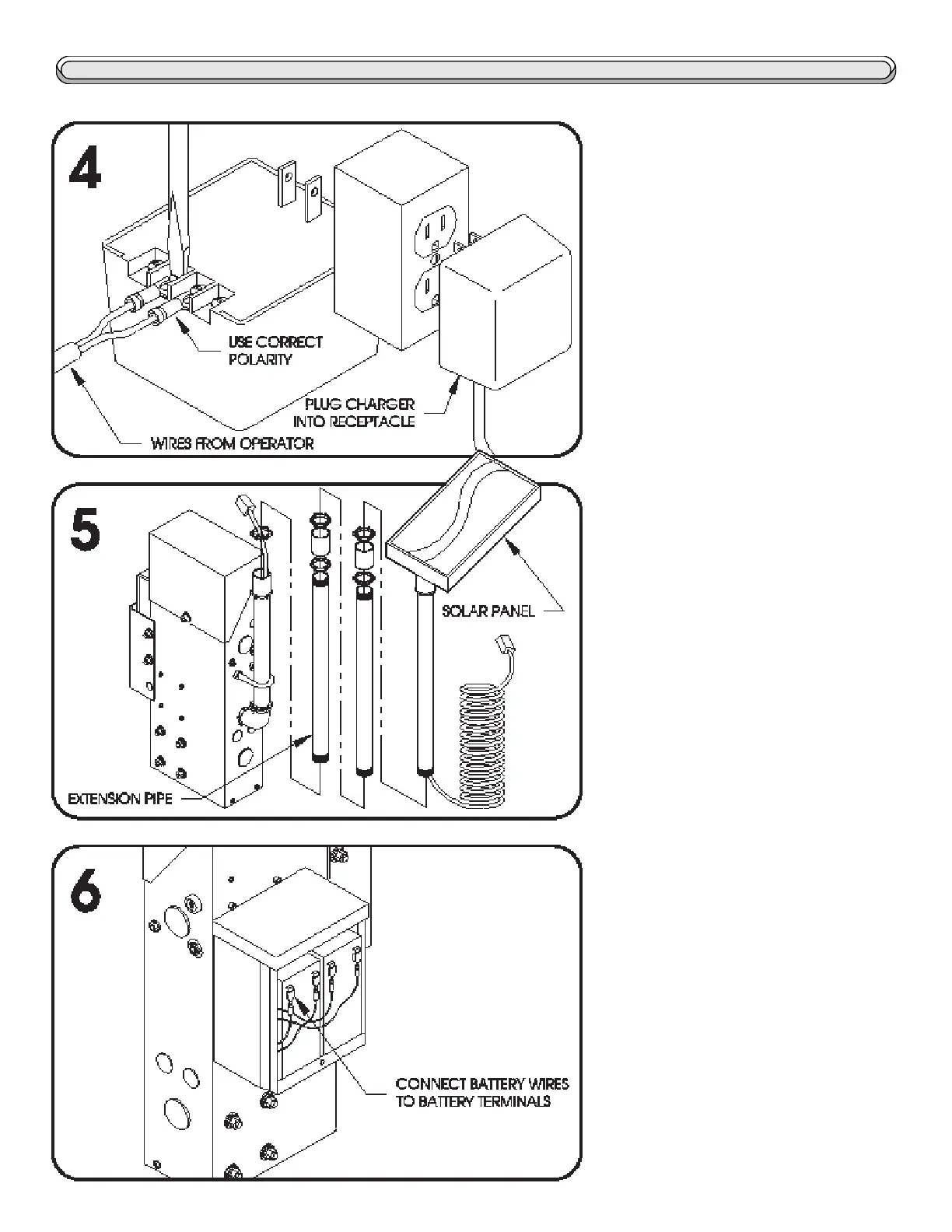 4

USE CORRECT POLARITY

PLUG CHARGER INTO RECEPTACLE

WIRES FROM OPERATOR

5

SOLAR PANEL

EXTENSION PIPE

6

CONNECT BATTERY WIRES TO BATTERY TERMINALS