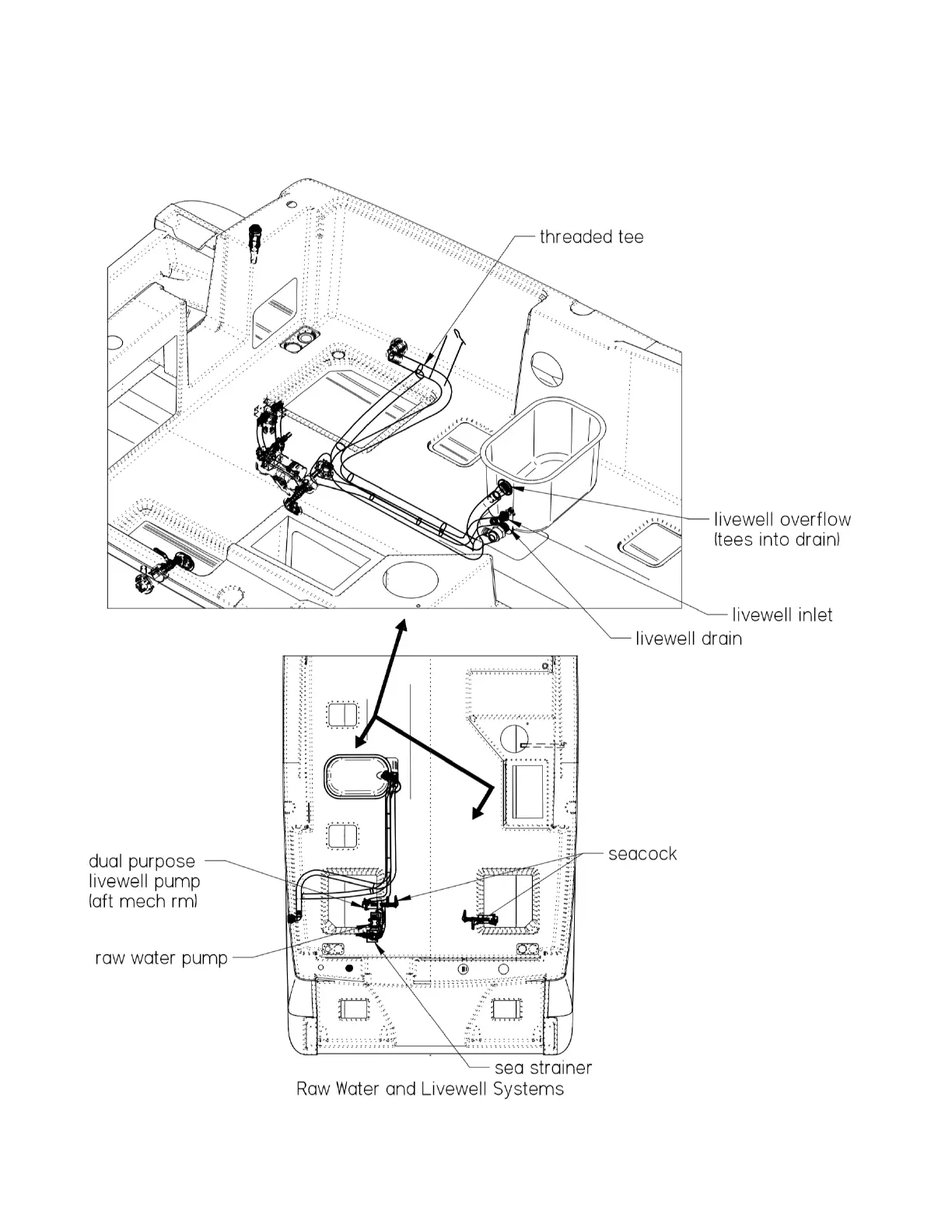 threaded tee

livewell overflow
(tees into drain)

livewell inlet

livewell drain

dual purpose
livewell pump
(aft mech rm)

seacock

raw water pump

sea strainer

Raw Water and Livewell Systems