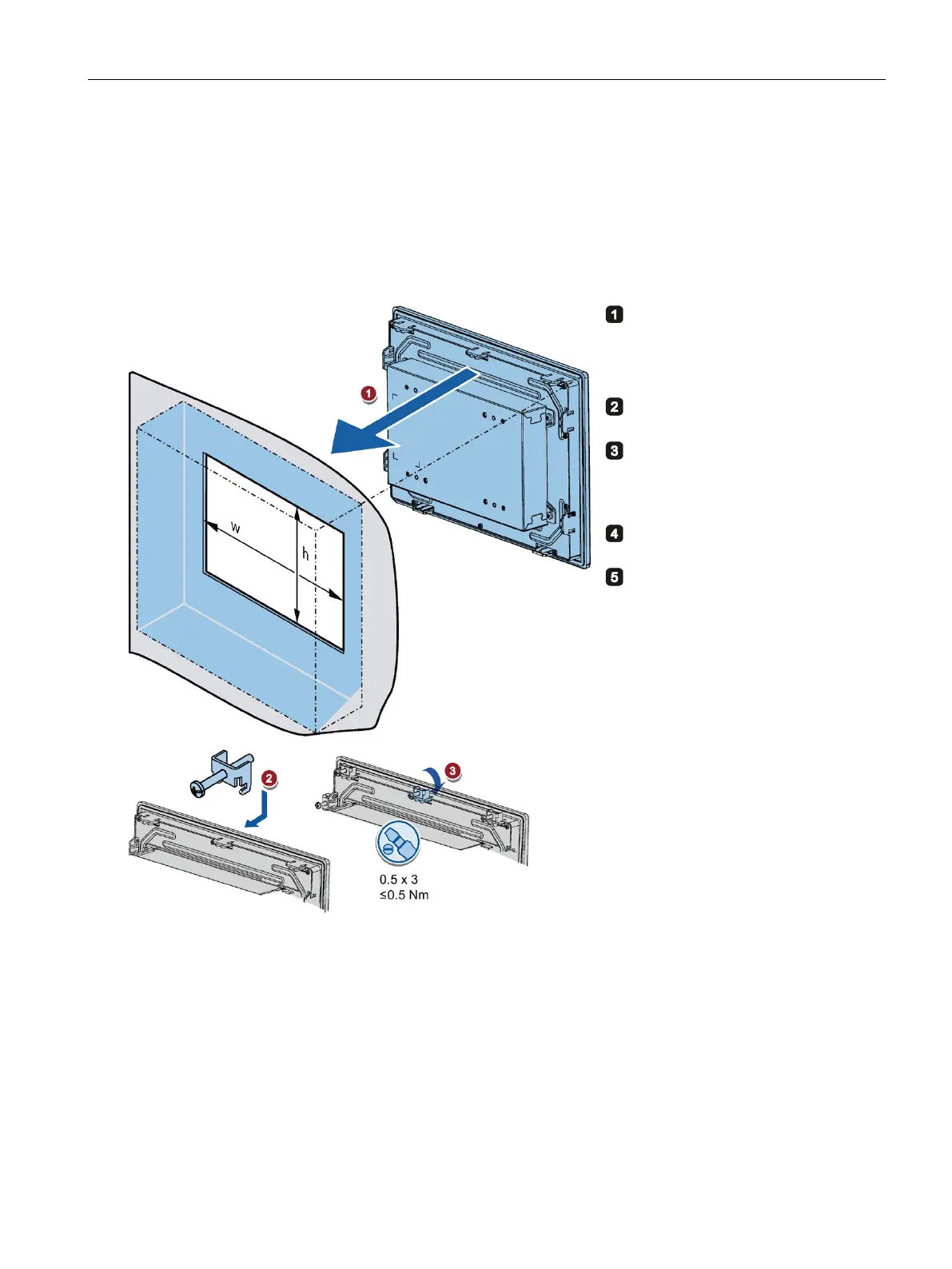 1

2

3

4

5

1

w

h

2

3

0.5 x 3
≤0.5 Nm