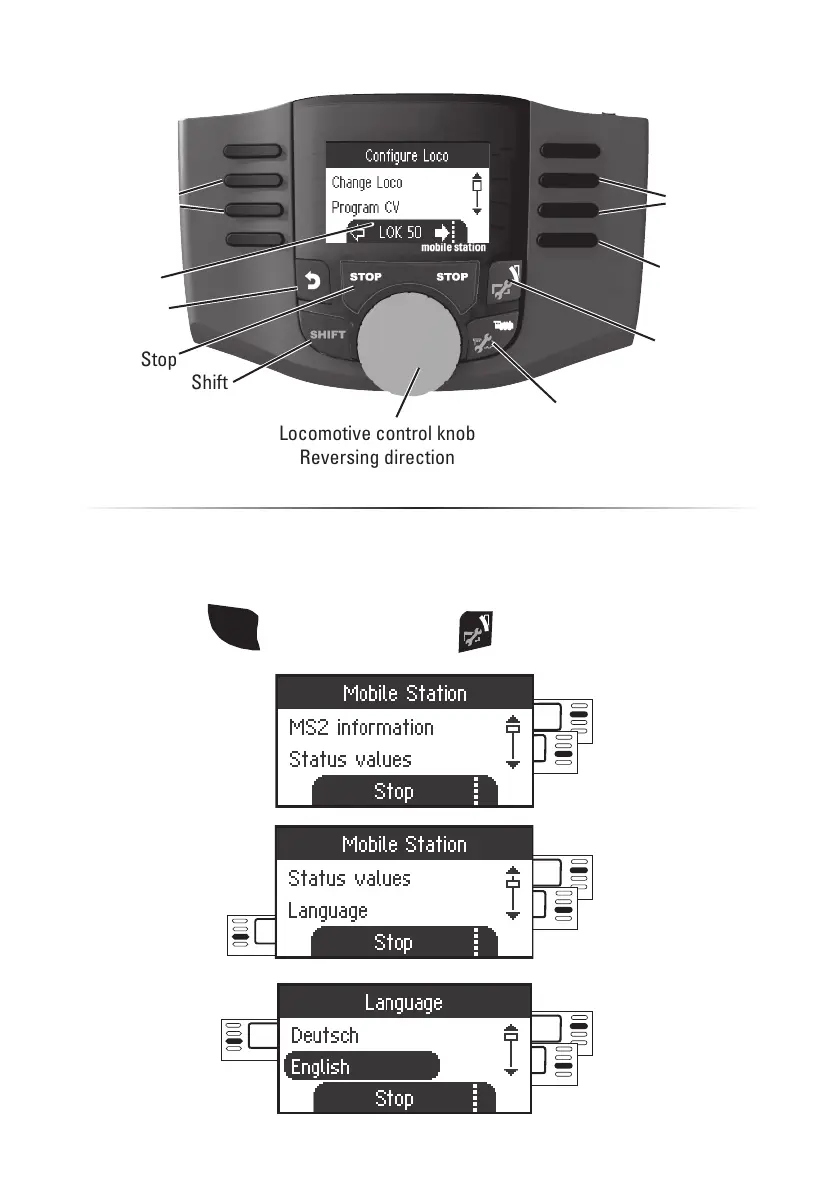 Configure Loco
Change Loco
Program CV
LOK 50
mobile station
STOP
STOP
SHIFT
Stop
Shift
Locomotive control knob
Reversing direction

Mobile Station
MS2 information
Status values
Stop

Mobile Station
Status values
Language
Stop

Language
Deutsch
English
Stop