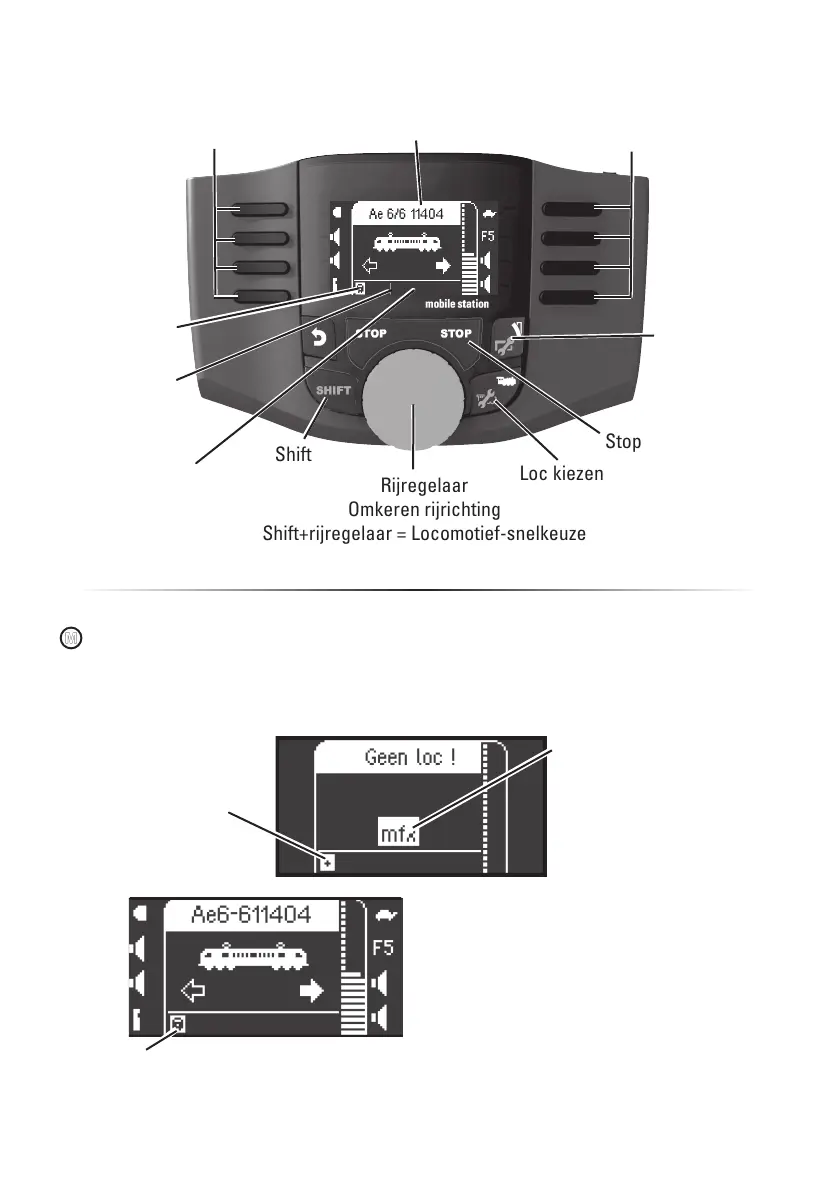 Ae 6/6 11404

F5

mobile station

STOP

STOP

SHIFT

Shift

Stop

Loc kiezen

Rijregelaar
Omkeren rijrichting
Shift+rijregelaar = Locomotief-snelkeuze

M

Geen loc !

mfx

Ae6-611404

F5