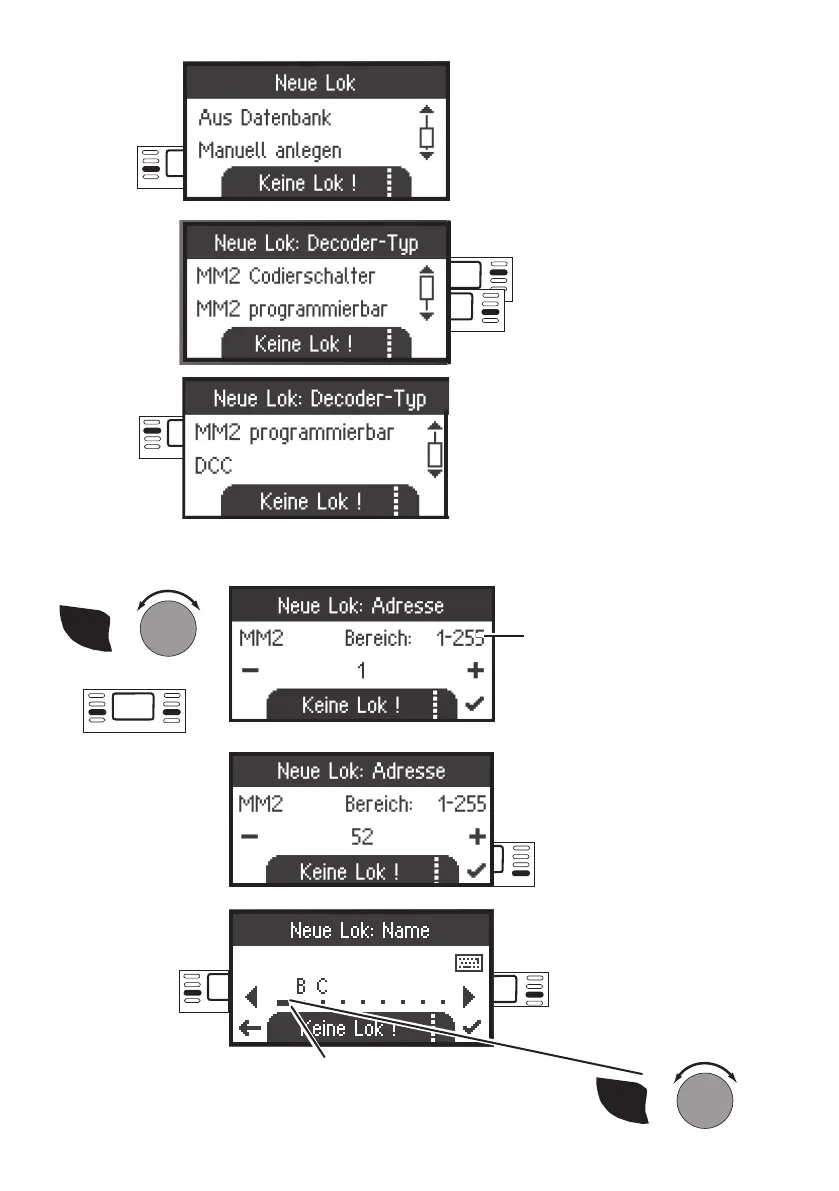 Neue Lok
Aus Datenbank
Manuell anlegen
Keine Lok !

Neue Lok: Decoder-Typ
MM2 Codierschalter
MM2 programmierbar
Keine Lok !

Neue Lok: Decoder-Typ
MM2 programmierbar
DCC
Keine Lok !

Neue Lok: Adresse
MM2 Bereich: 1-255
− 1 +
Keine Lok !

Neue Lok: Adresse
MM2 Bereich: 1-255
− 52 +
Keine Lok !

Neue Lok: Name
B C
Keine Lok !