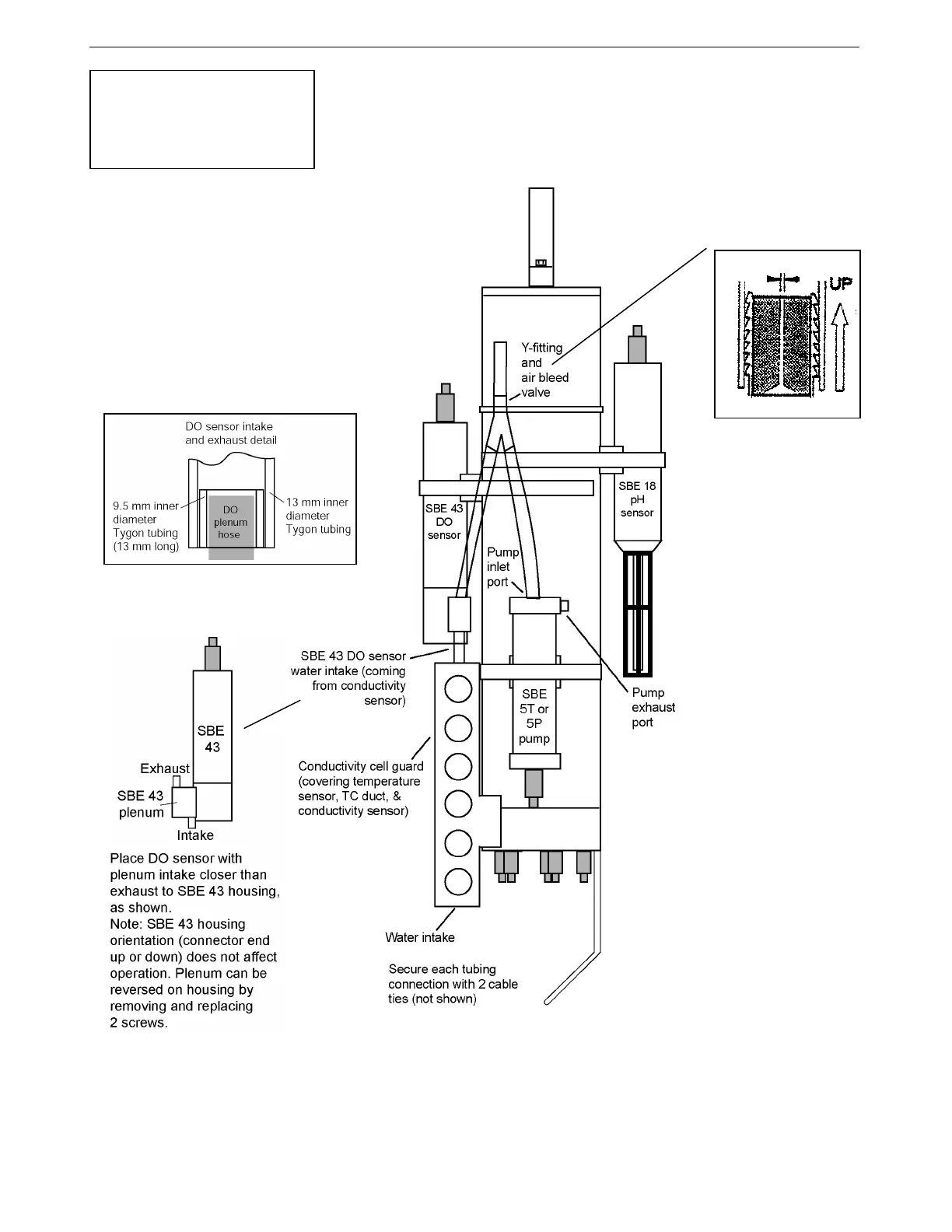 UP

Y-fitting and air bleed valve

DO sensor intake and exhaust detail

9.5 mm inner diameter Tygon tubing (13 mm long)

DO plenum hose

13 mm inner diameter Tygon tubing

SBE 43 DO sensor

SBE 18 pH sensor

Pump inlet port

SBE 43 DO sensor water intake (coming from conductivity sensor)

SBE 5T or 5P pump

Pump exhaust port

SBE 43

Exhaust

SBE 43 plenum

Intake

Conductivity cell guard (covering temperature sensor, TC duct, & conductivity sensor)

Place DO sensor with plenum intake closer than exhaust to SBE 43 housing, as shown.
Note: SBE 43 housing orientation (connector end up or down) does not affect operation. Plenum can be reversed on housing by removing and replacing 2 screws.

Water intake

Secure each tubing connection with 2 cable ties (not shown)