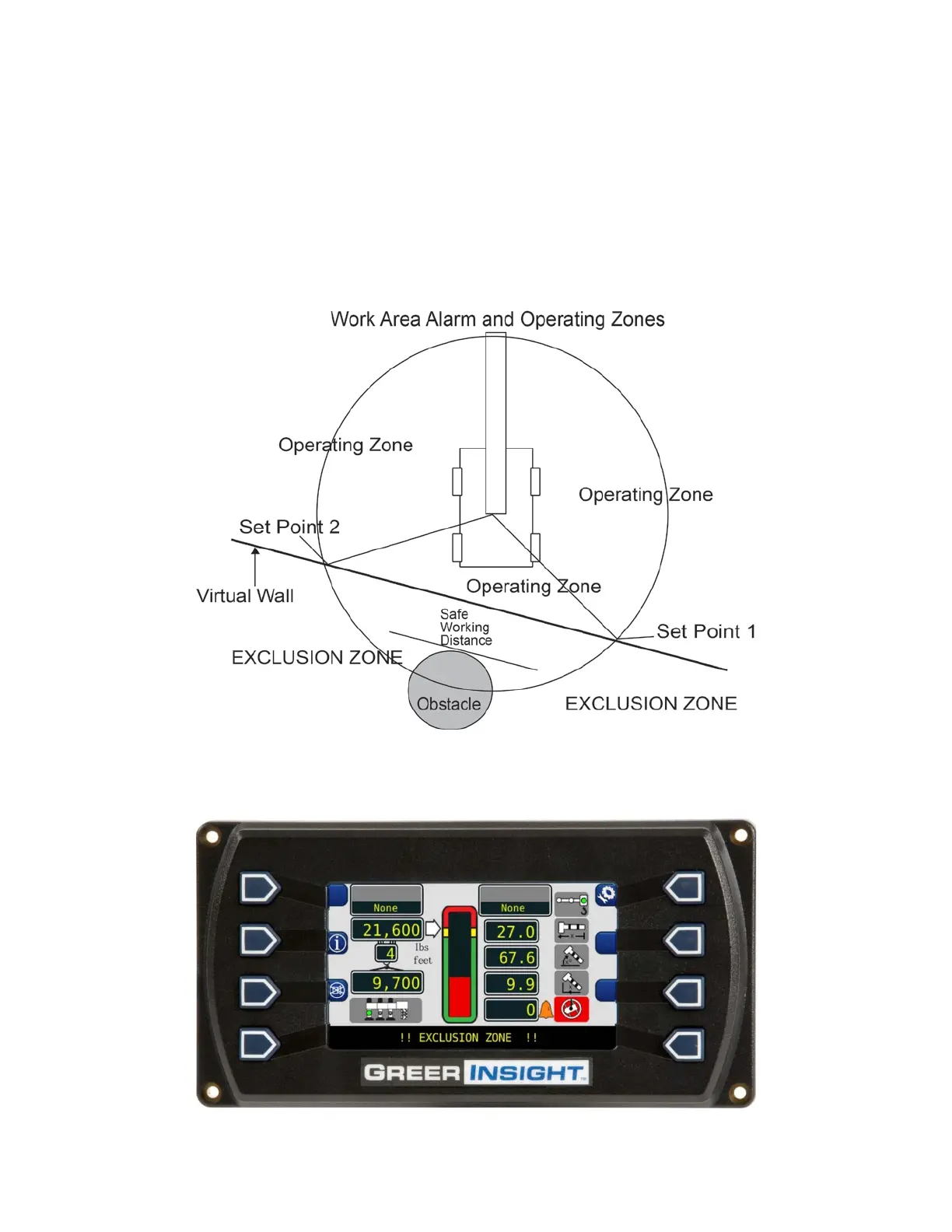 Work Area Alarm and Operating Zones

Operating Zone

Operating Zone

Set Point 2

Virtual Wall

Operating Zone

Safe Working Distance

Set Point 1

EXCLUSION ZONE

Obstacle

EXCLUSION ZONE

None

None

21,600

27.0

4

lbs

feet

67.6

9,700

9.9

0

!! EXCLUSION ZONE !!

GREER INSIGHT