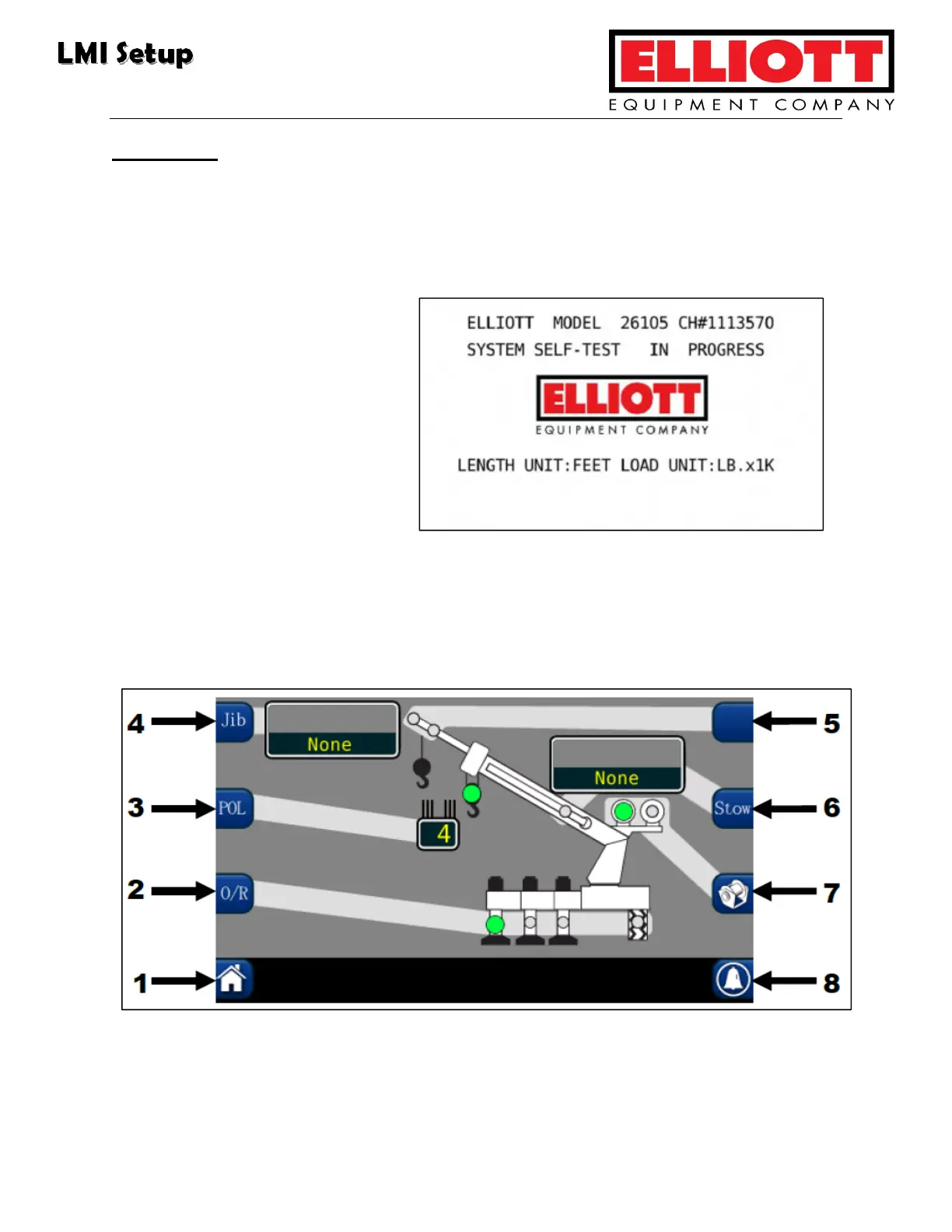 LMI Setup

ELLIOTT
EQUIPMENT COMPANY

ELLIOTT MODEL 26105 CH#1113570
SYSTEM SELF-TEST IN PROGRESS

ELLIOTT
EQUIPMENT COMPANY

LENGTH UNIT:FEET LOAD UNIT:LB.x1K

4 Jib
None
5
None
3 POL
4
Stow 6
2 O/R
7
1
8