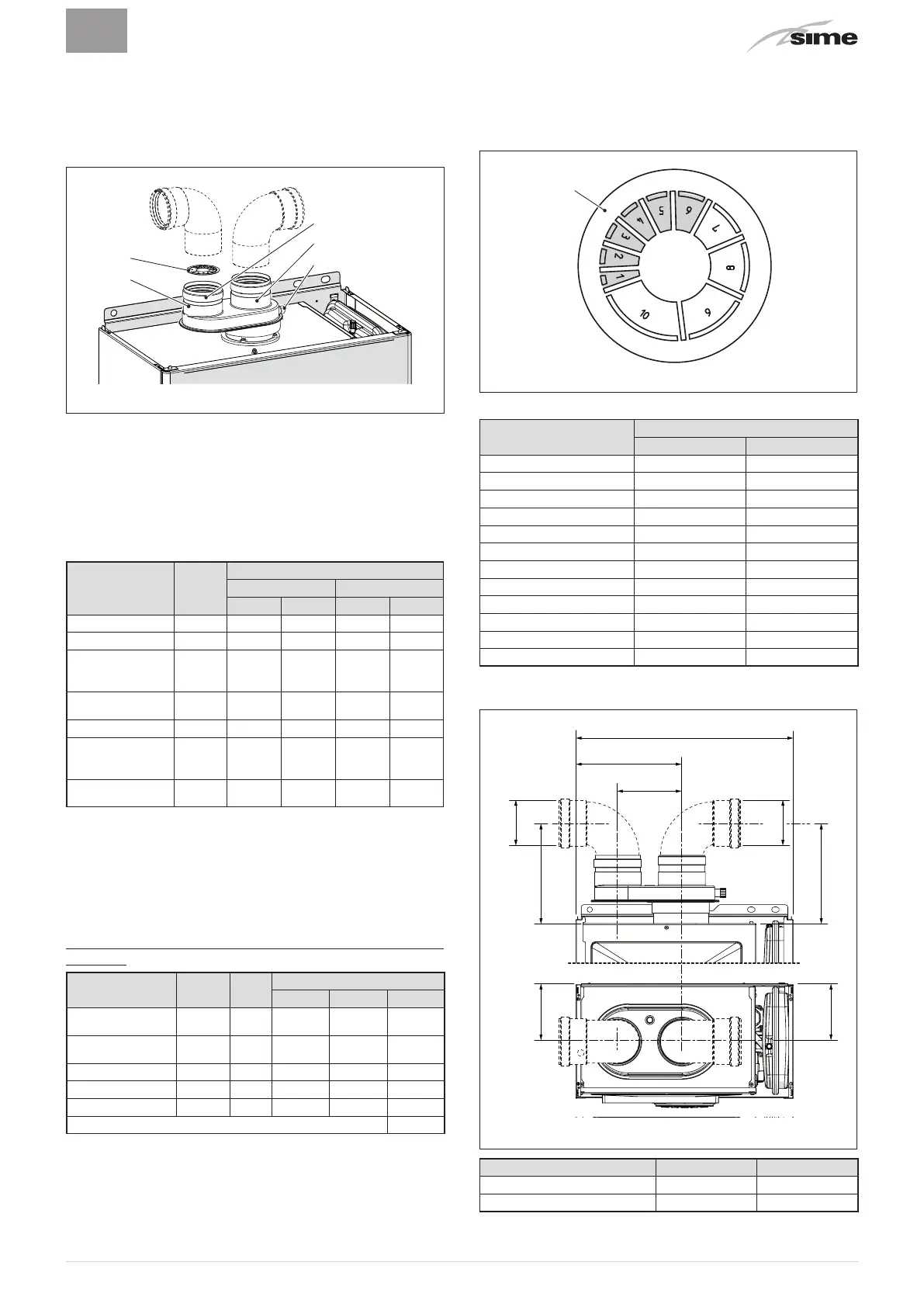 sime

1

2

3

4

5

6

7

8

9

10