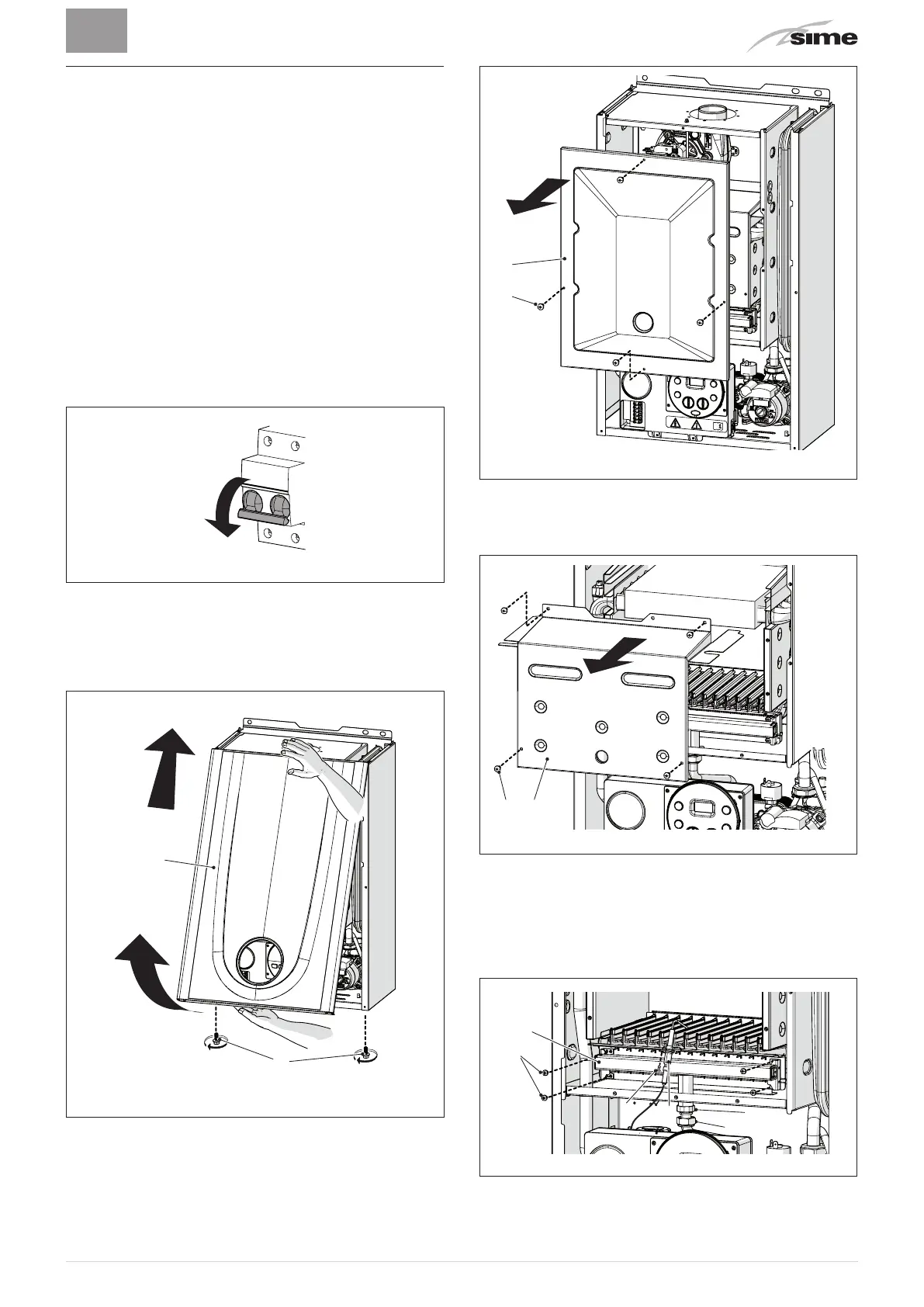 sime