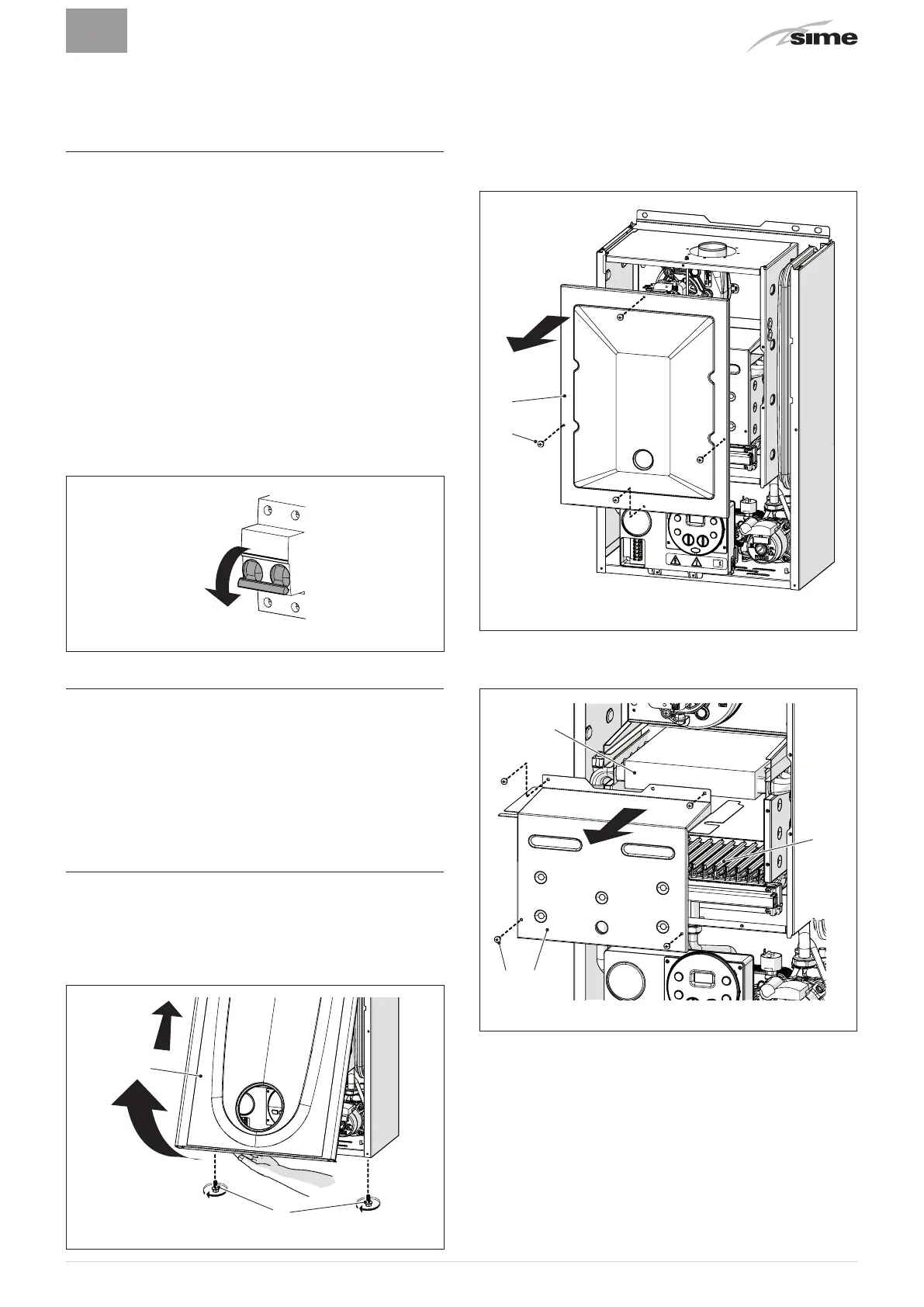 sime