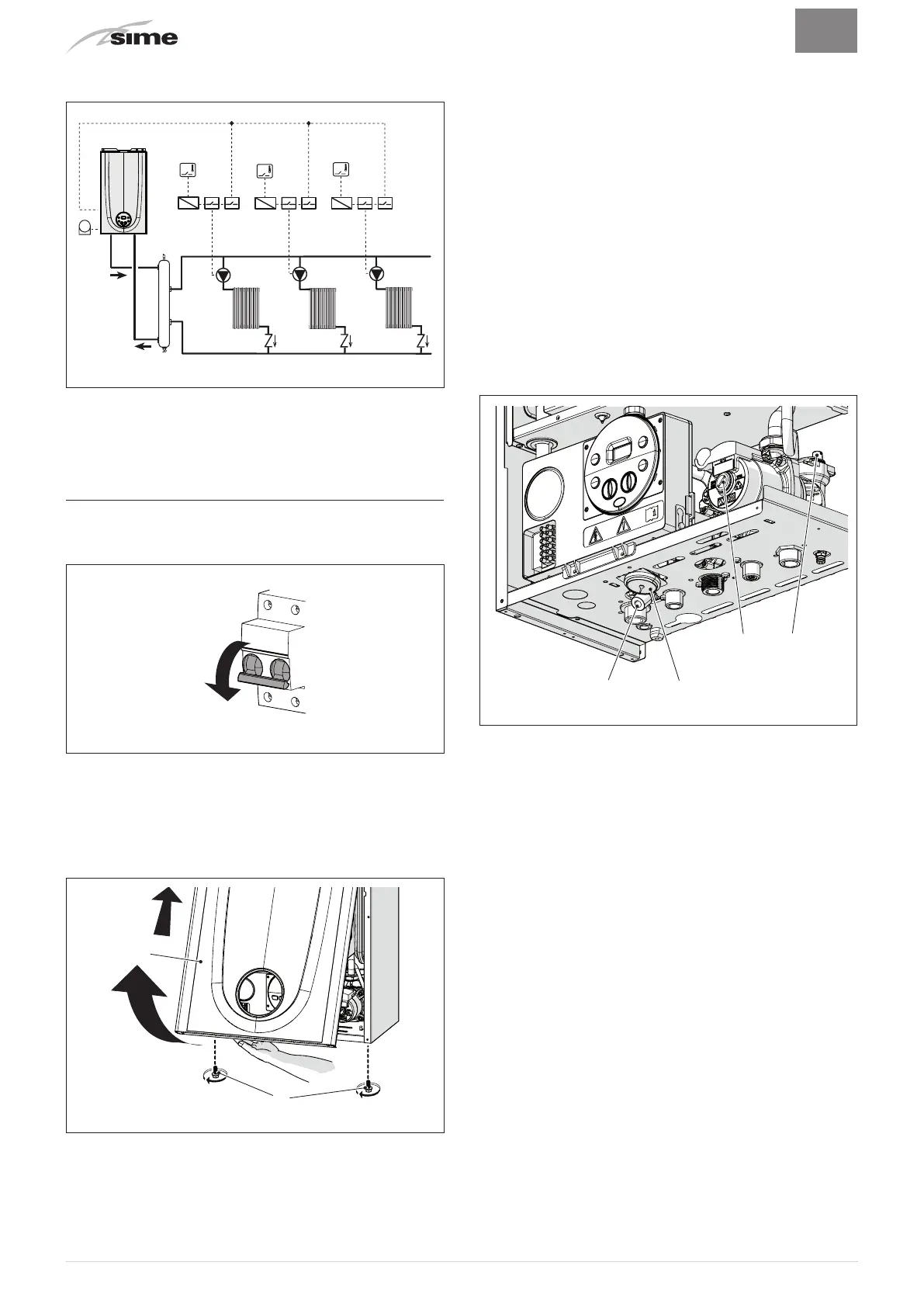 sime