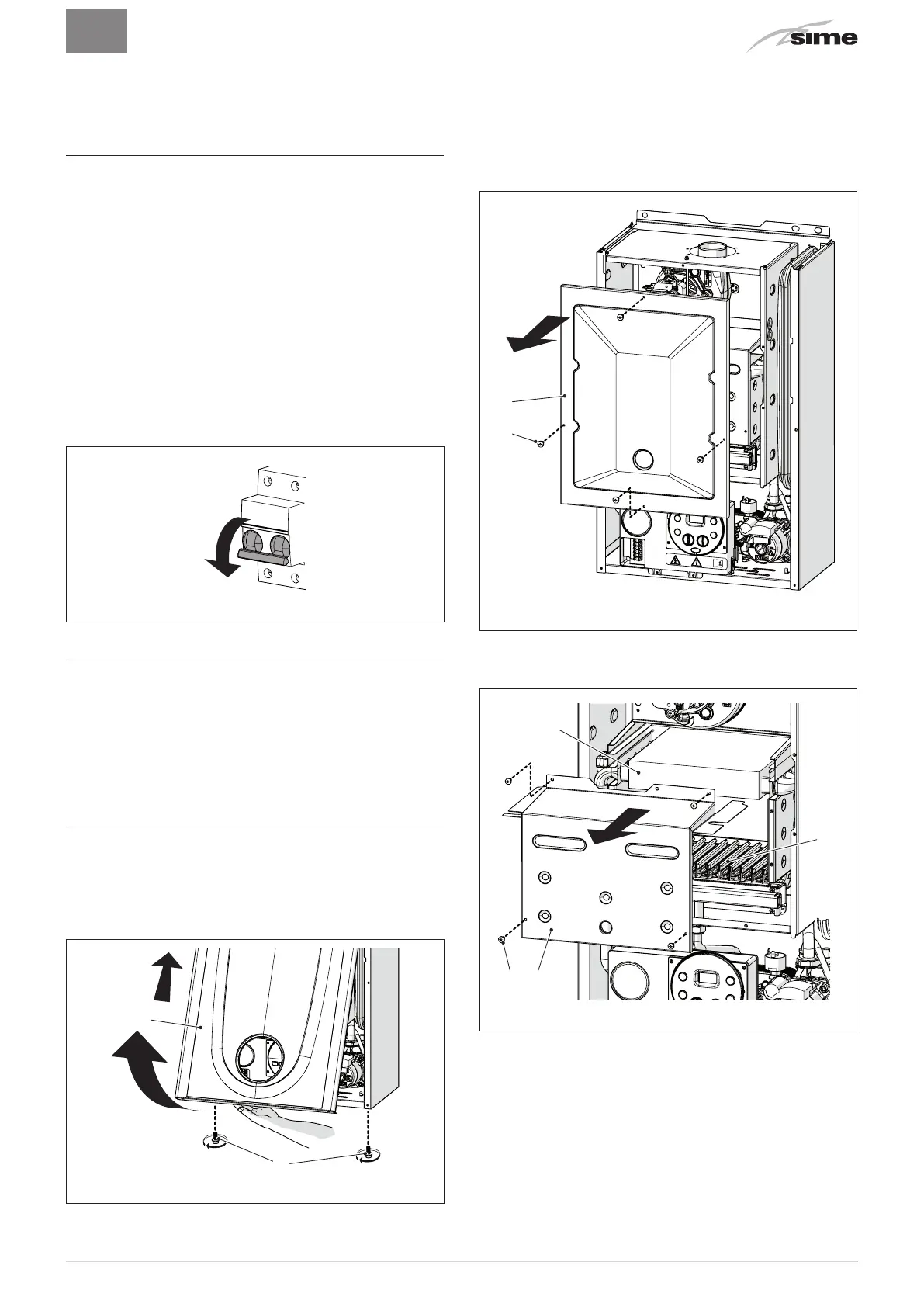 sime