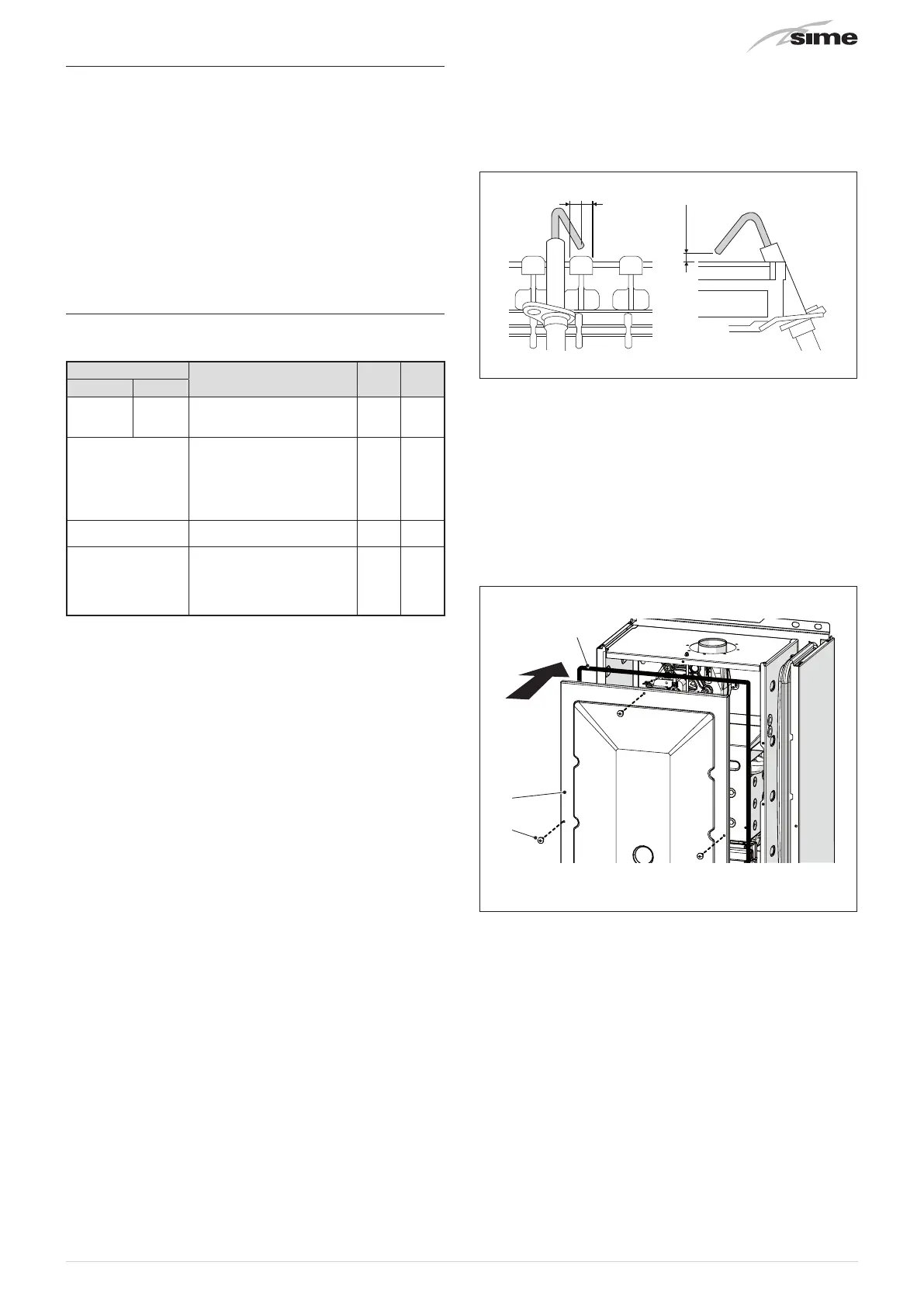 sime