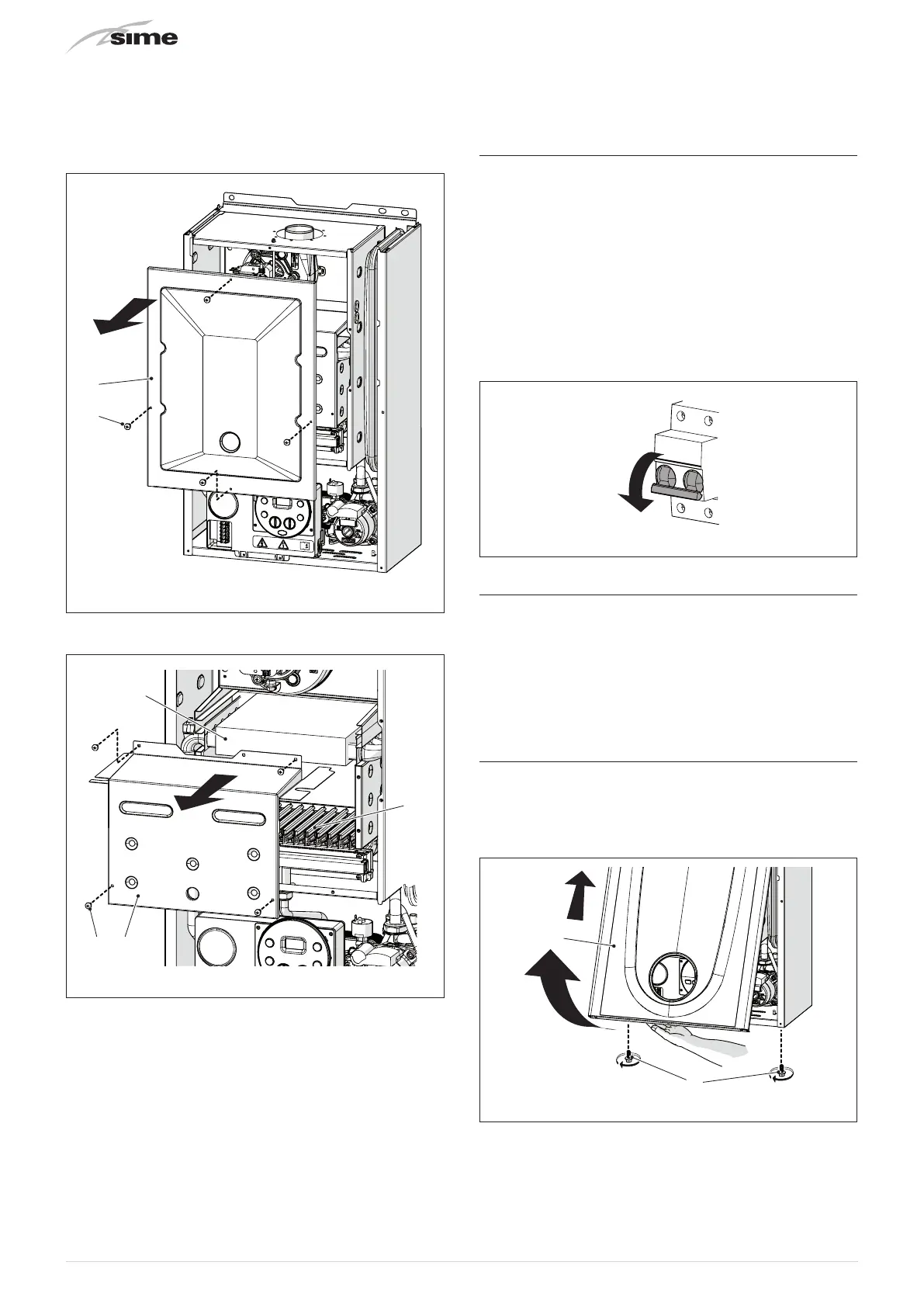 sime