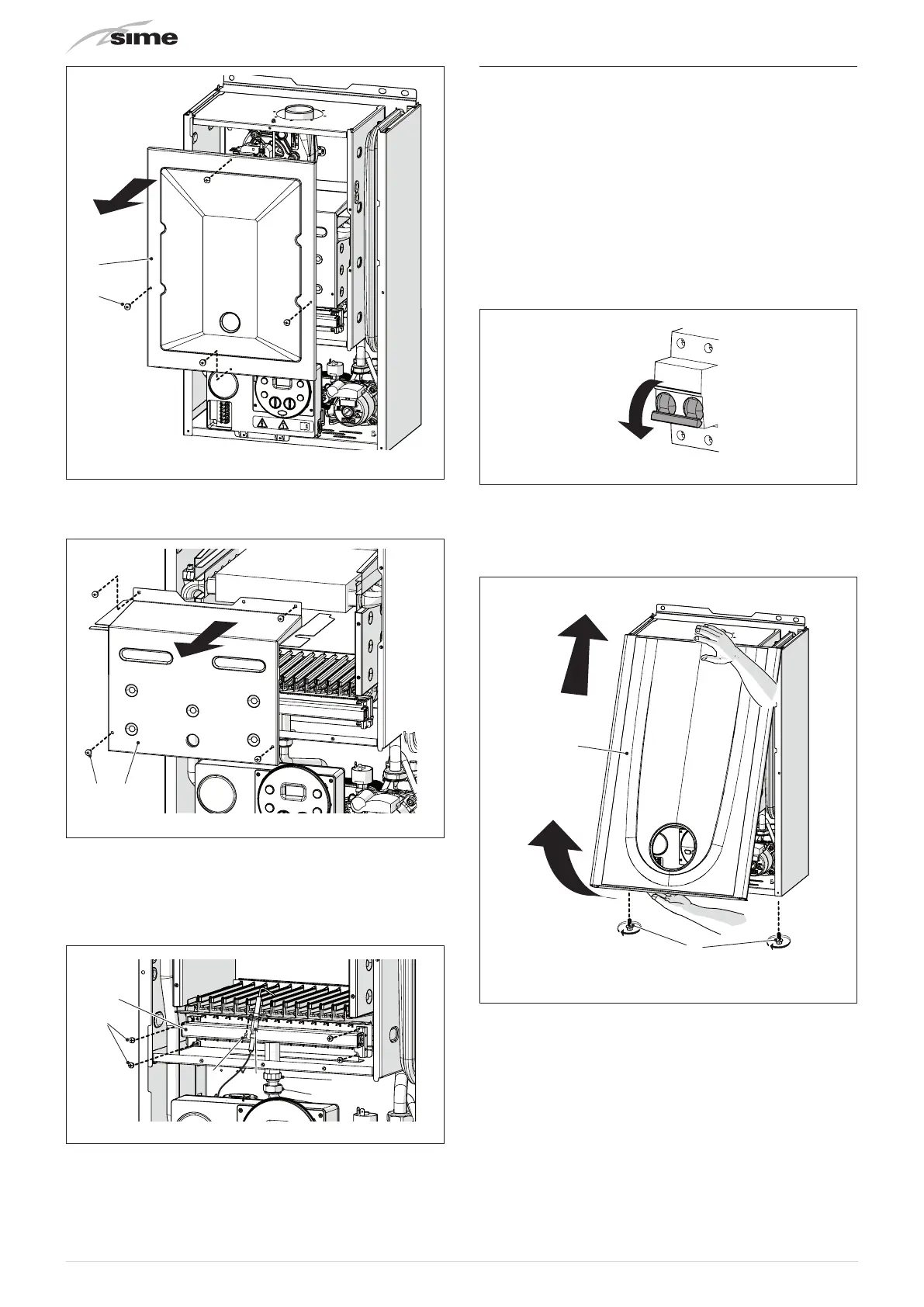 sime