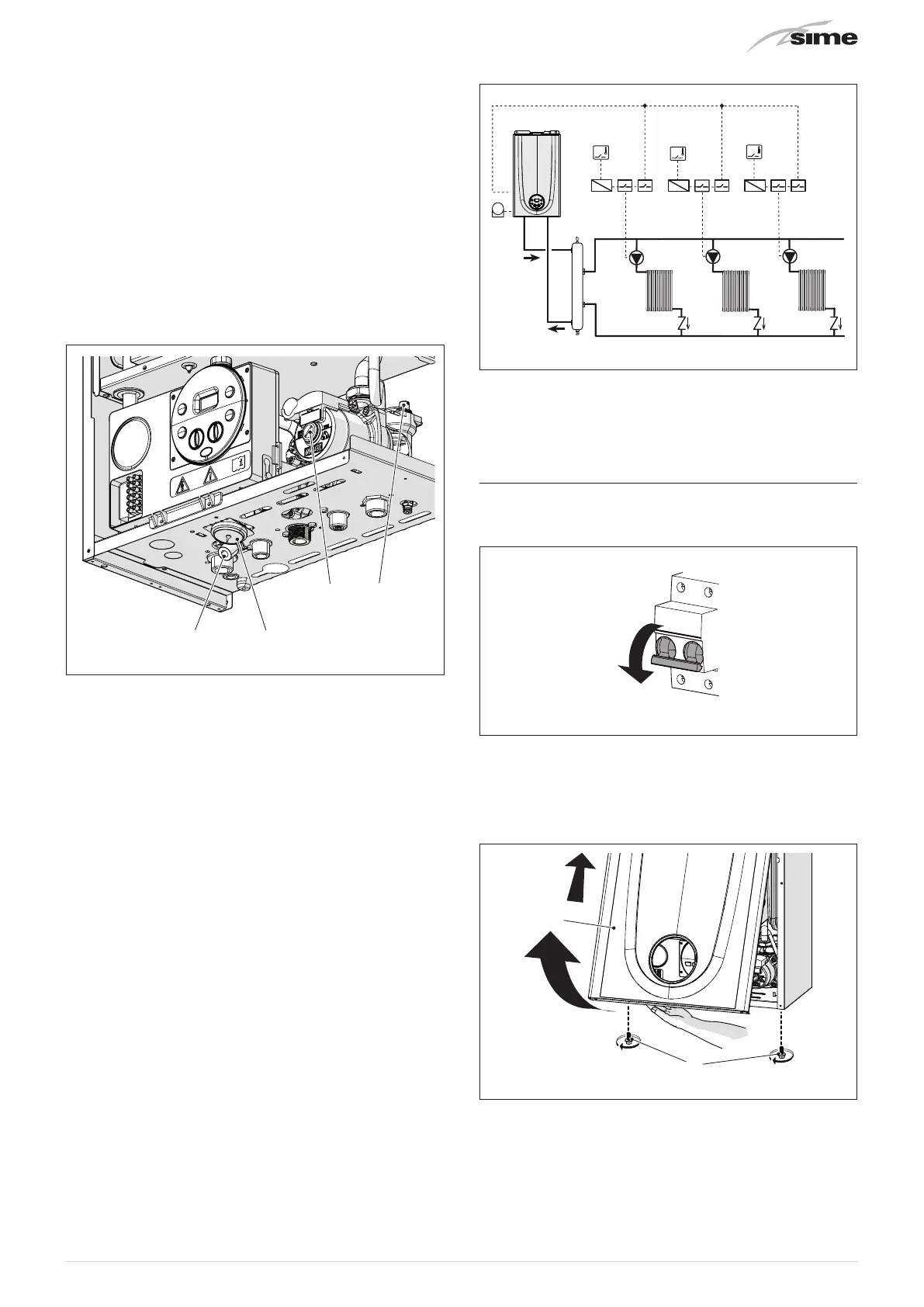 sime