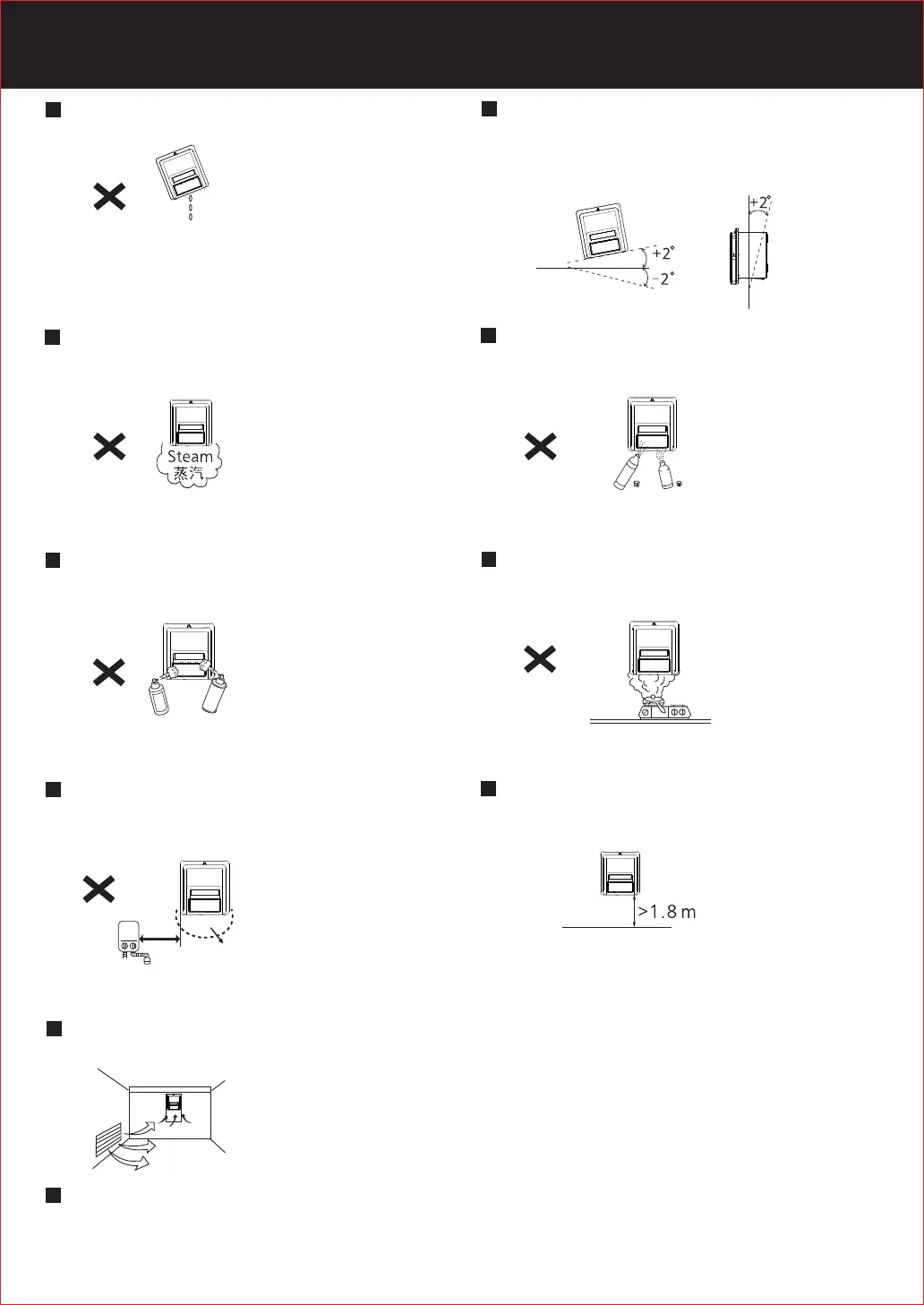 +2°
-2°
+2°

Steam
蒸汽

>1.8 m