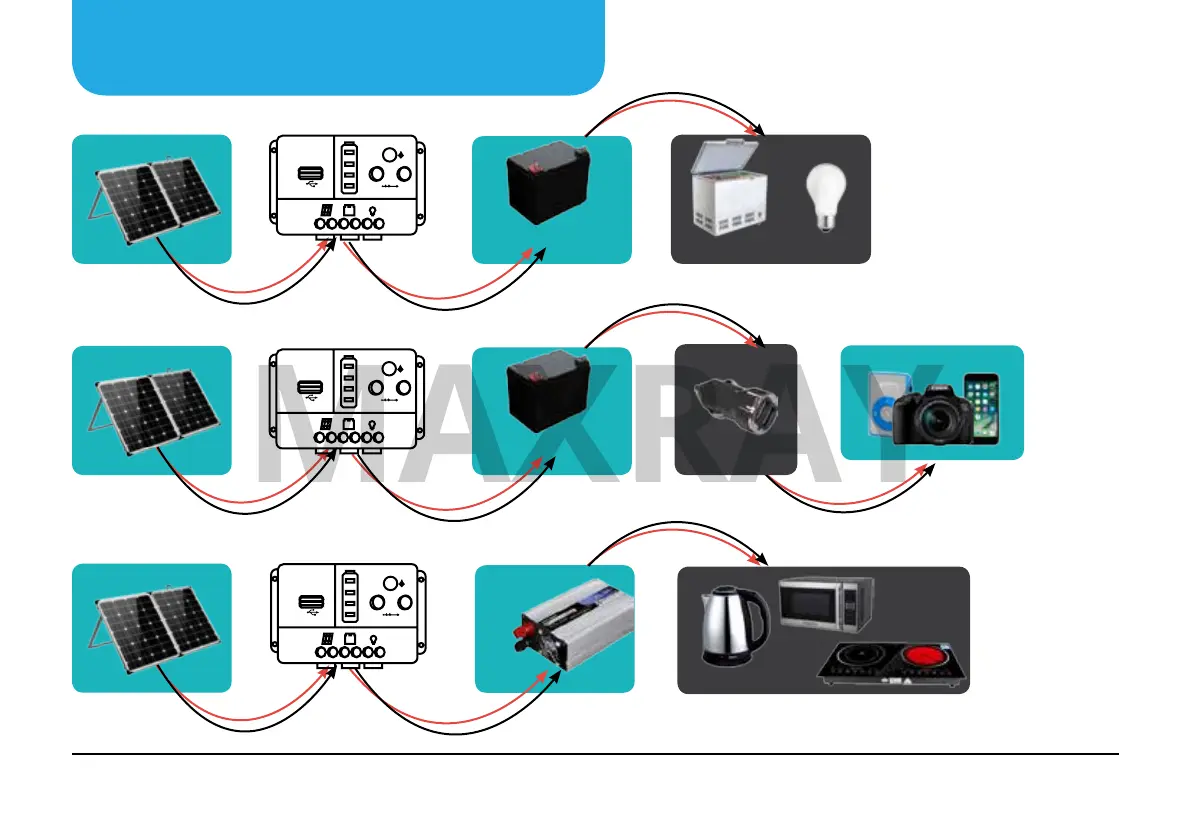 MAXRAY