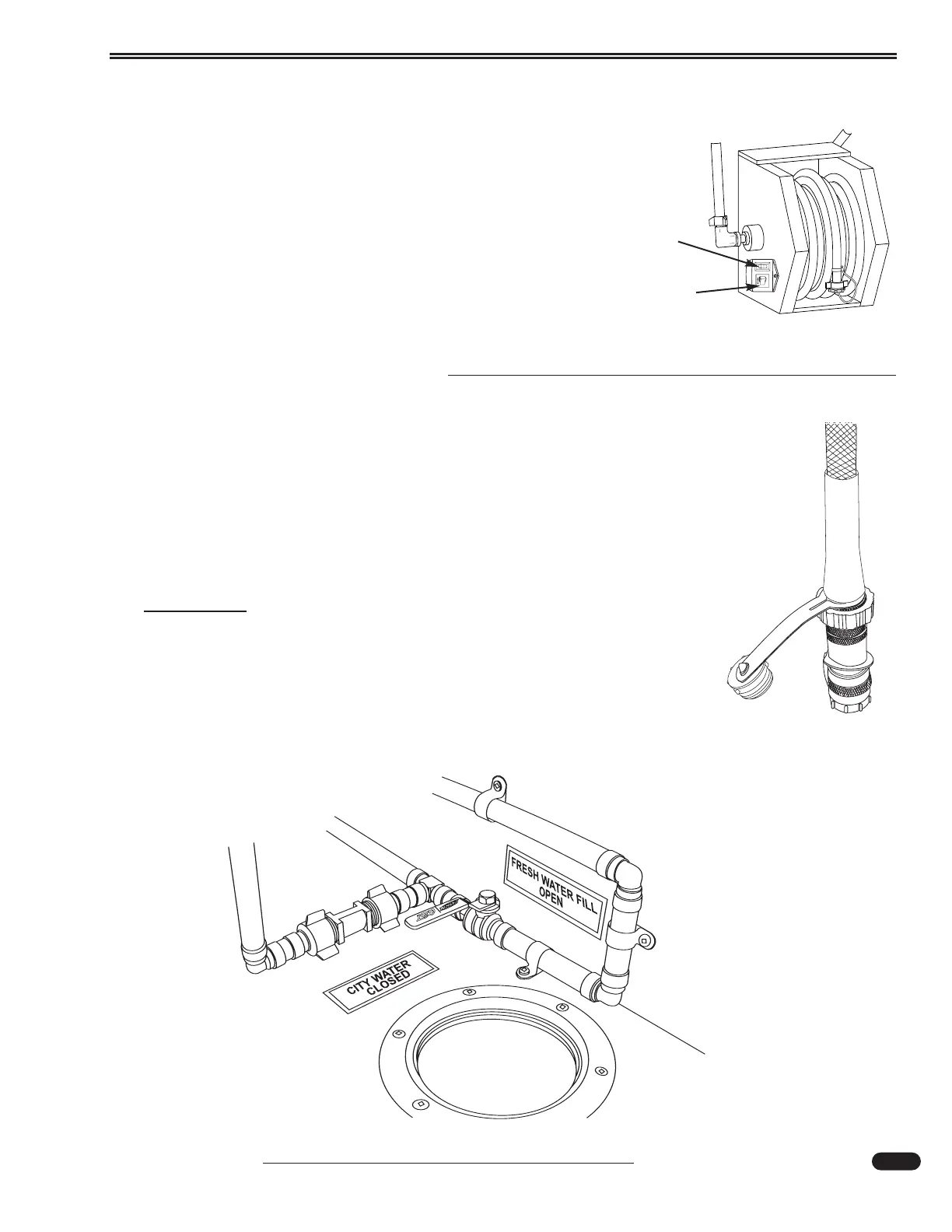 FRESH WATER FILL
OPEN

CITY WATER
CLOSED